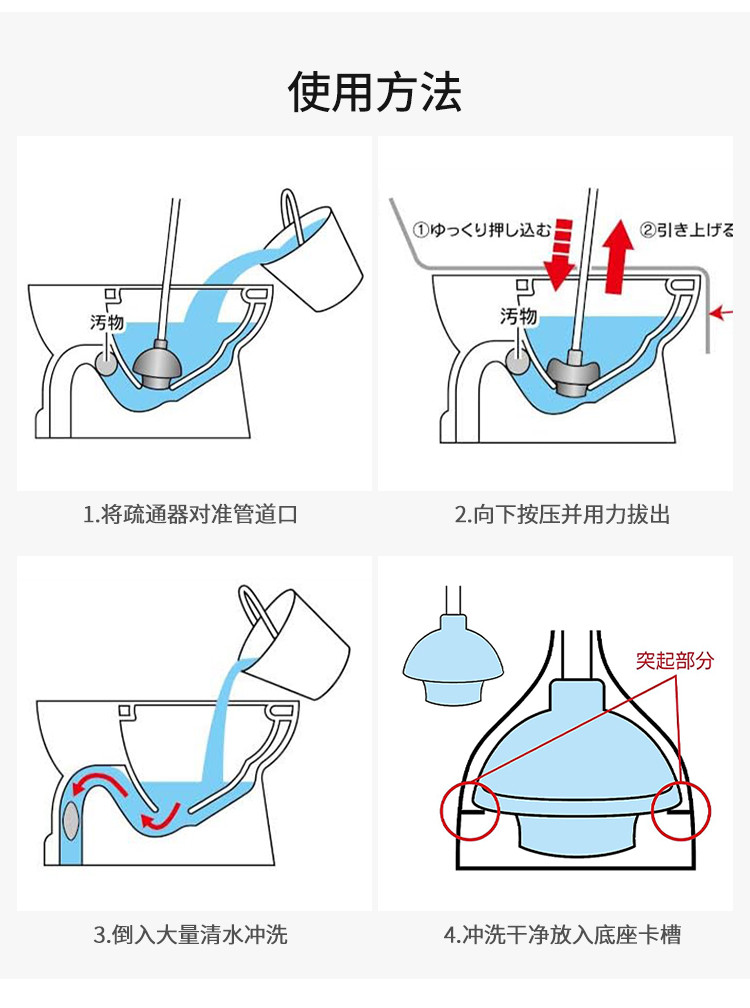 使用方法

汚物

1.将疏通器对准管道口

①ゆっくり押し込む

②引き上げる

汚物

2.向下按压并用力拔出

3.倒入大量清水冲洗

突起部分

4.冲洗干净放入底座卡槽