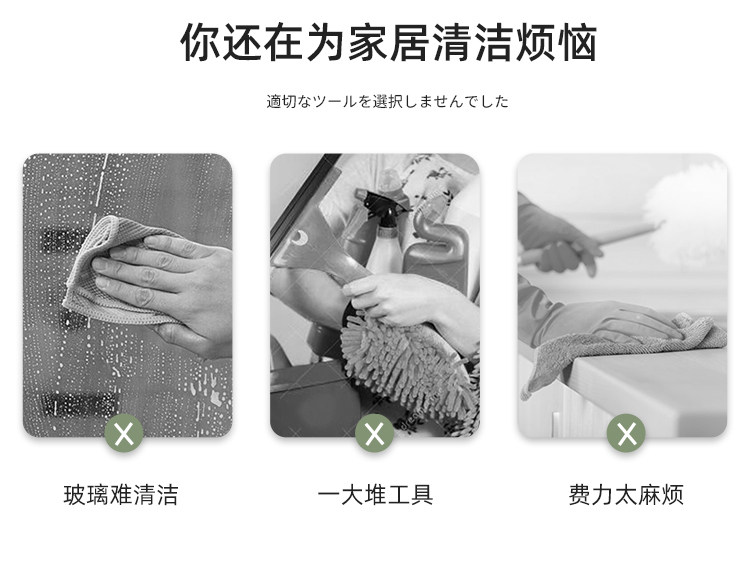 你还在为家居清洁烦恼

適切なツールを選択しませんでした

玻璃难清洁

一大堆工具

费力太麻烦