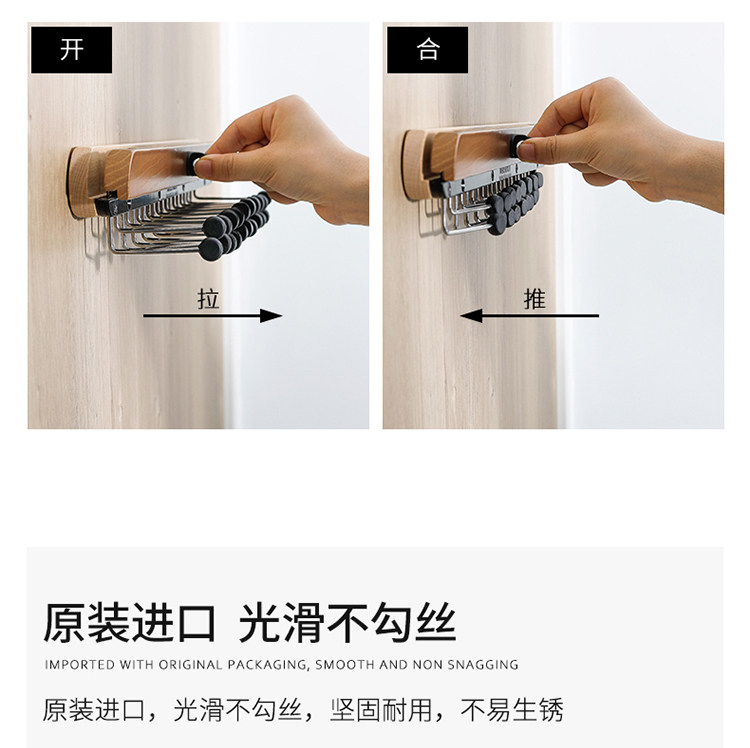 开

拉

合

推

原装进口 光滑不勾丝

IMPORTED WITH ORIGINAL PACKAGING, SMOOTH AND NON SNAGGING

原装进口，光滑不勾丝，坚固耐用，不易生锈