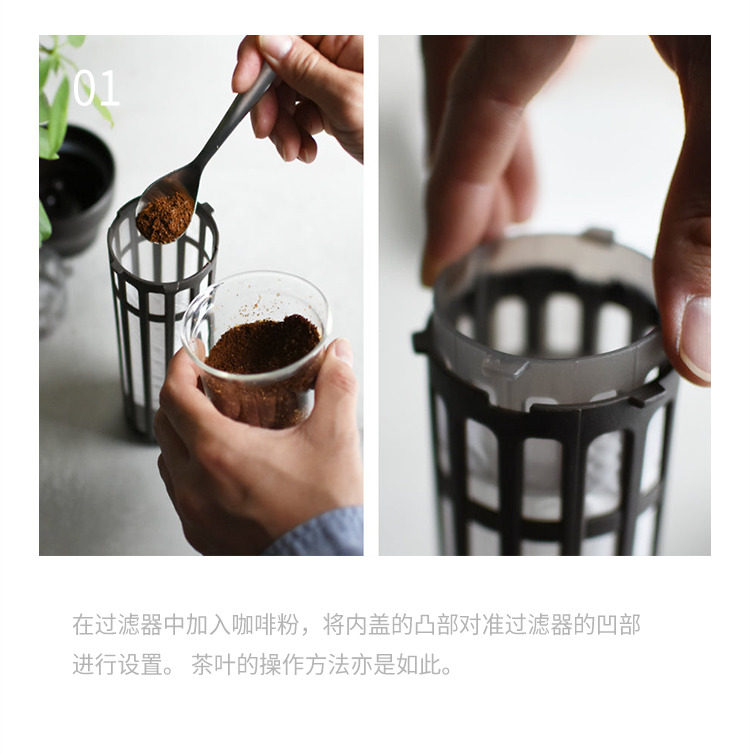 01

在过滤器中加入咖啡粉，将内盖的凸部对准过滤器的凹部进行设置。 茶叶的操作方法亦是如此。