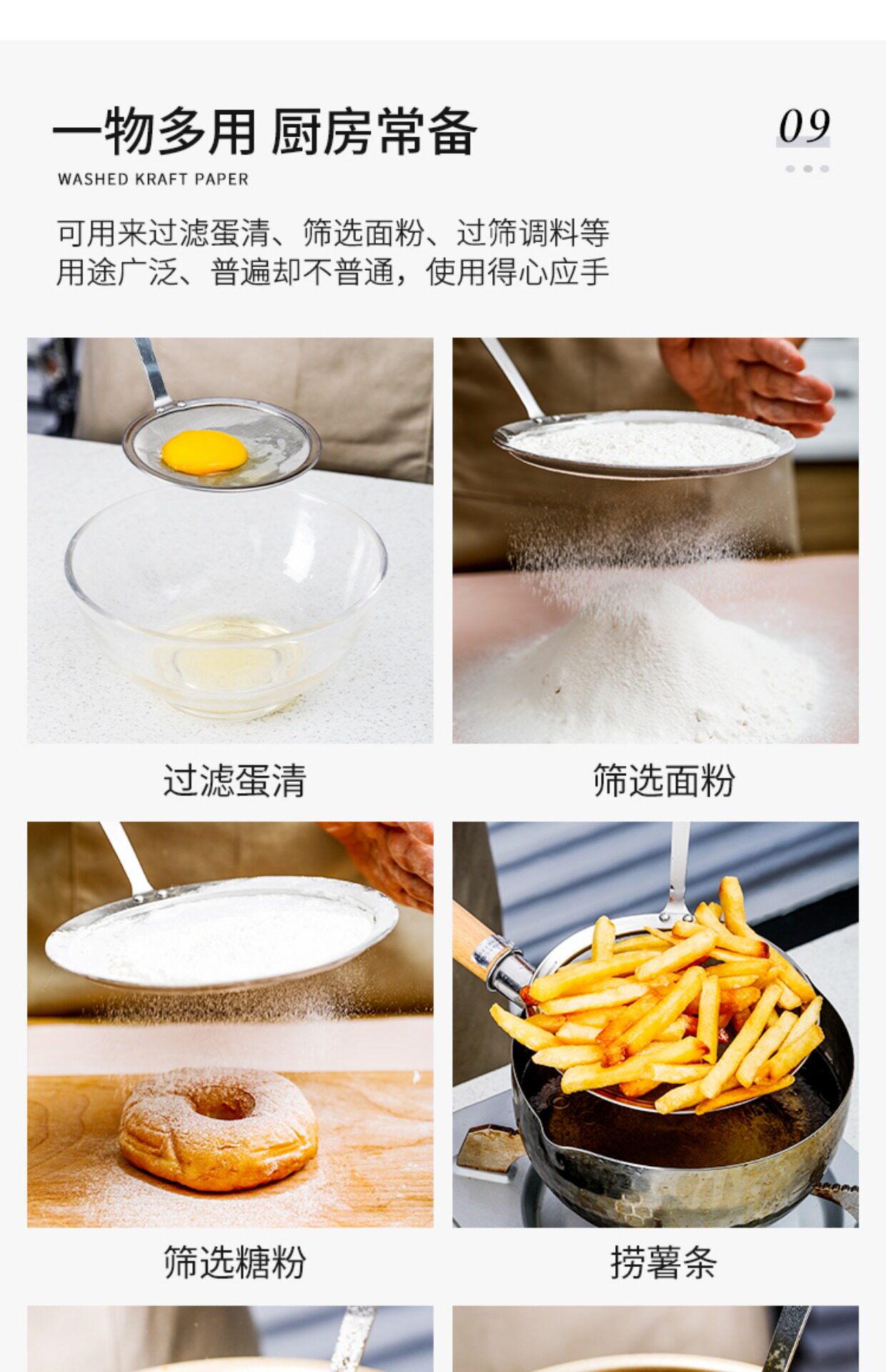 一物多用 厨房常备

09

WASHED KRAFT PAPER

可用来过滤蛋清、筛选面粉、过筛调料等
用途广泛、普遍却不普通，使用得心应手

过滤蛋清

筛选面粉

筛选糖粉

捞薯条