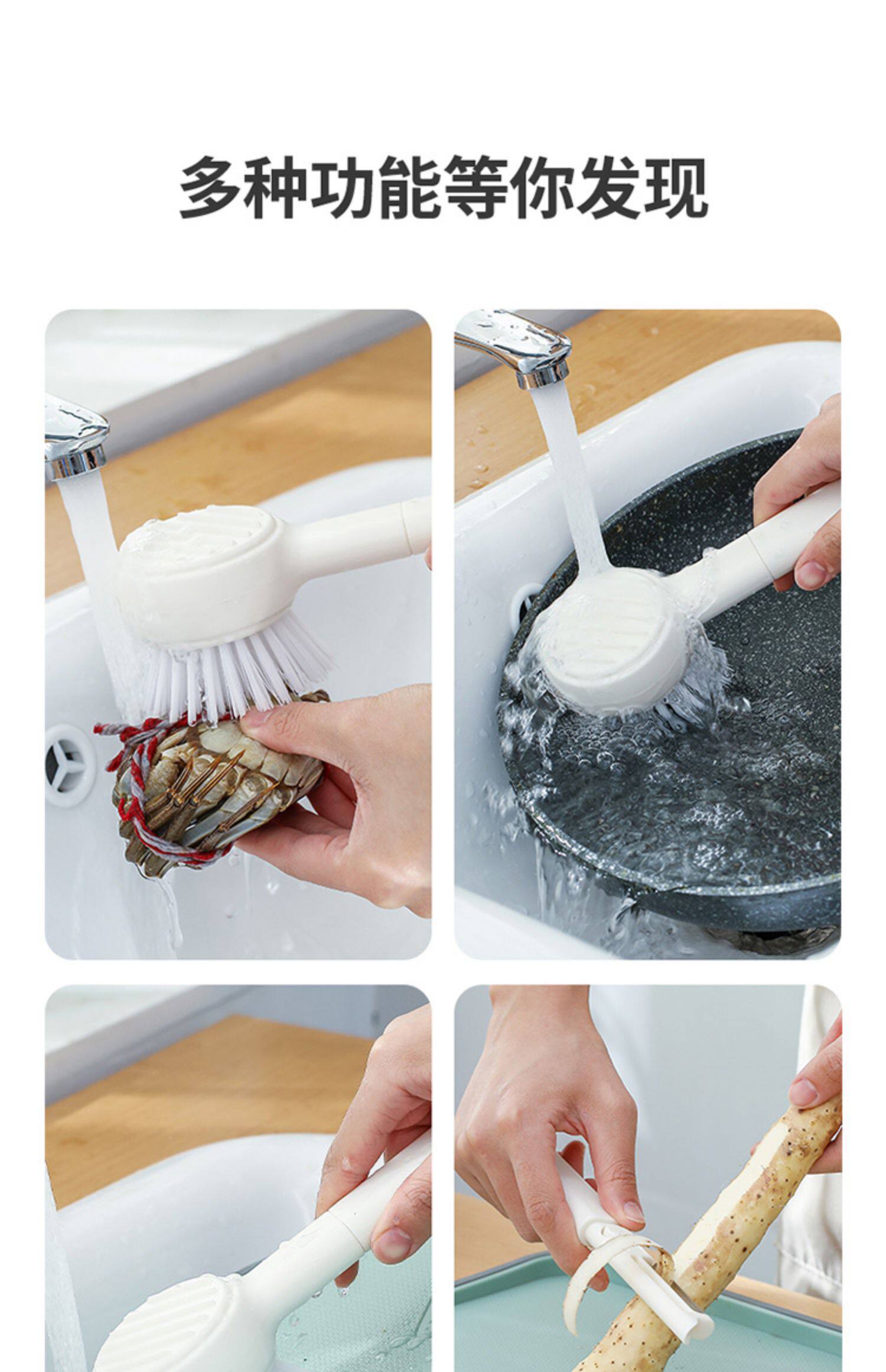 多种功能等你发现