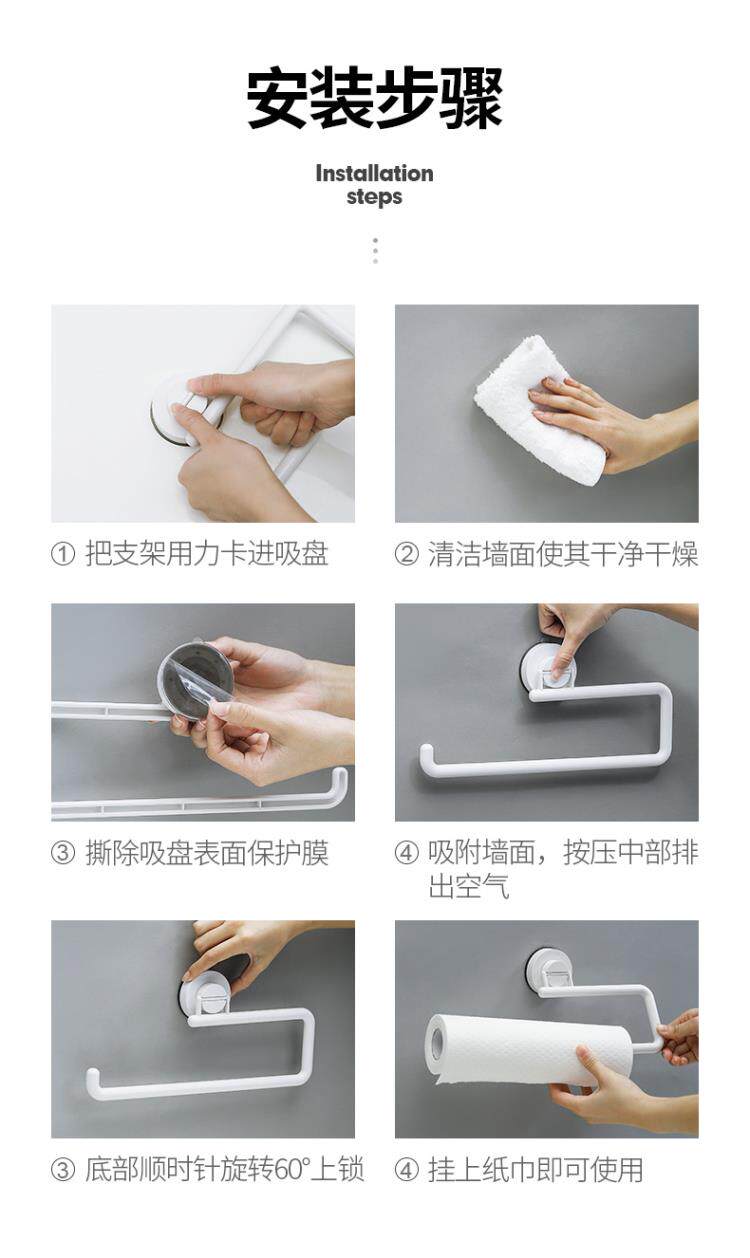 安装步骤

Installation steps

① 把支架用力卡进吸盘

② 清洁墙面使其干净干燥

③ 撕除吸盘表面保护膜

④ 吸附墙面，按压中部排出空气

③ 底部顺时针旋转60°上锁

④ 挂上纸巾即可使用