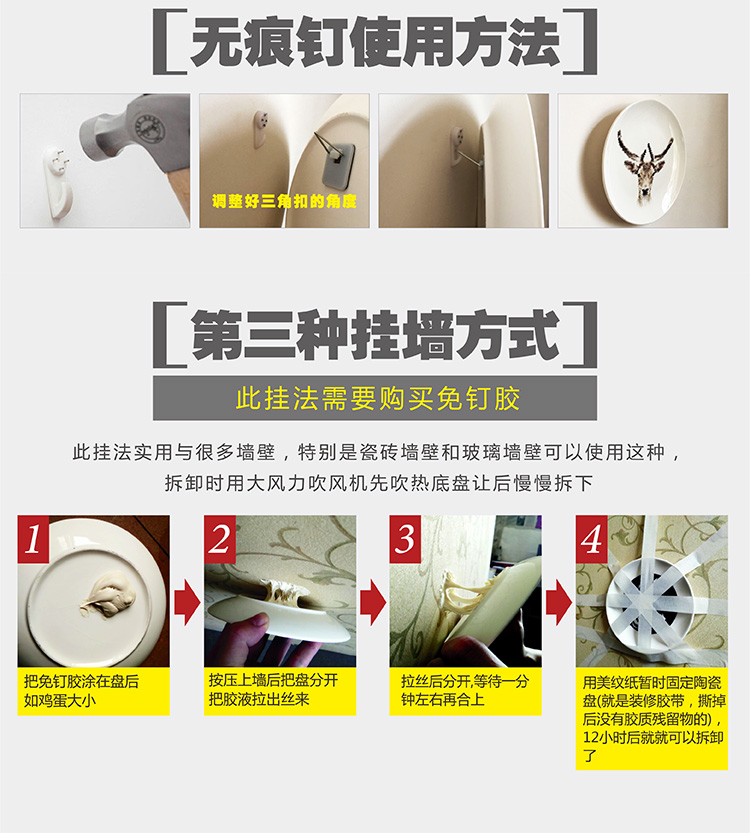 [无痕钉使用方法]

调整好三角扣的角度

[第三种挂墙方式]

此挂法需要购买免钉胶

此挂法实用与很多墙壁，特别是瓷砖墙壁和玻璃墙壁可以使用这种，拆卸时用大风力吹风机先吹热底盘让后慢慢拆下

1
把免钉胶涂在盘后如鸡蛋大小

2
按压上墙后把盘分开把胶液拉出丝来

3
拉丝后分开,等待一分钟左右再合上

4
用美纹纸暂时固定陶瓷盘(就是装修胶带，撕掉后没有胶质残留物的)，12小时后就就可以拆卸了