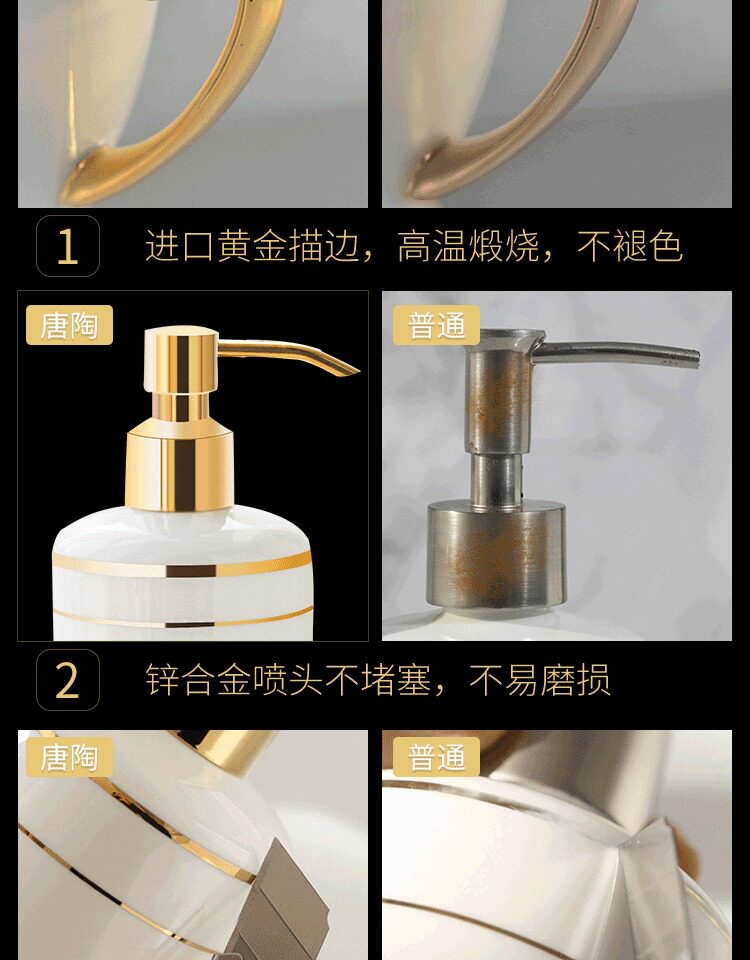 1 进口黄金描边，高温煅烧，不褪色

唐陶

普通

2 锌合金喷头不堵塞，不易磨损

唐陶

普通