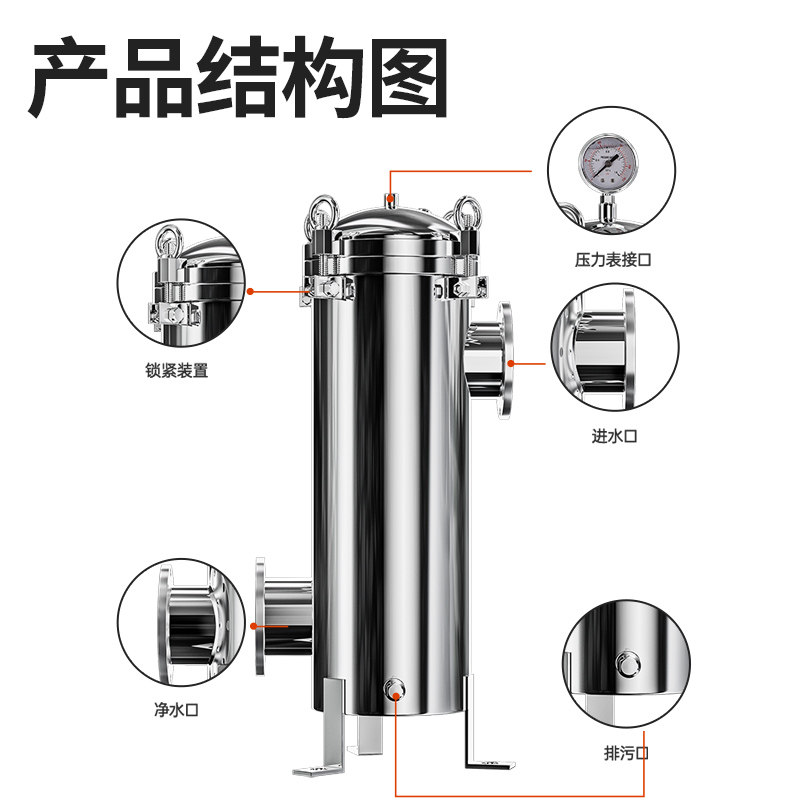 产品结构图

压力表接口

锁紧装置

进水口

净水口

排污口