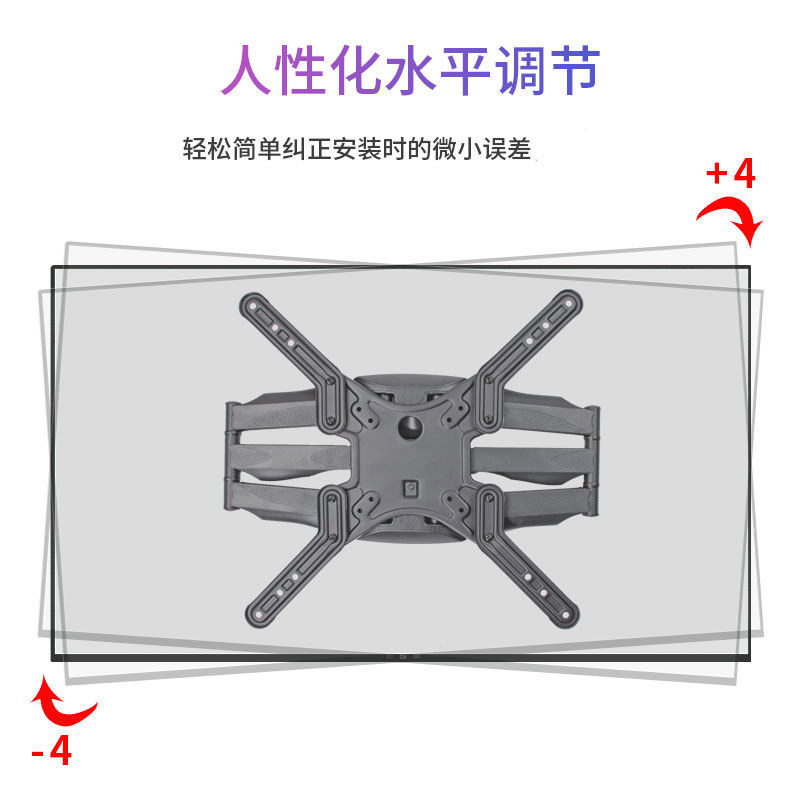 人性化水平调节

轻松简单纠正安装时的微小误差

+4

-4