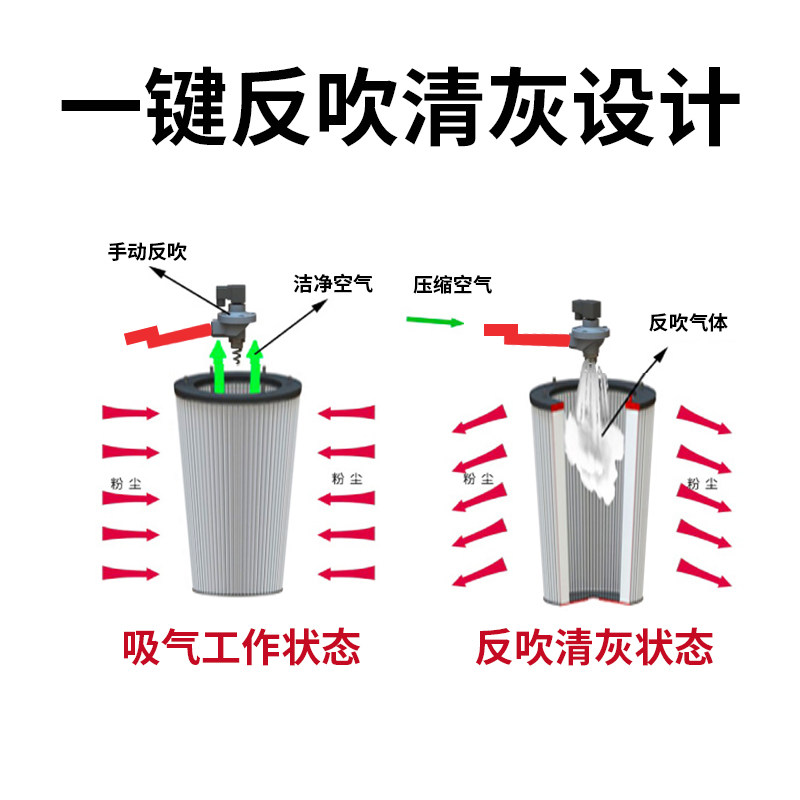 一键反吹清灰设计

手动反吹

洁净空气

粉尘

粉尘

吸气工作状态

压缩空气

反吹气体

粉尘

粉尘

反吹清灰状态