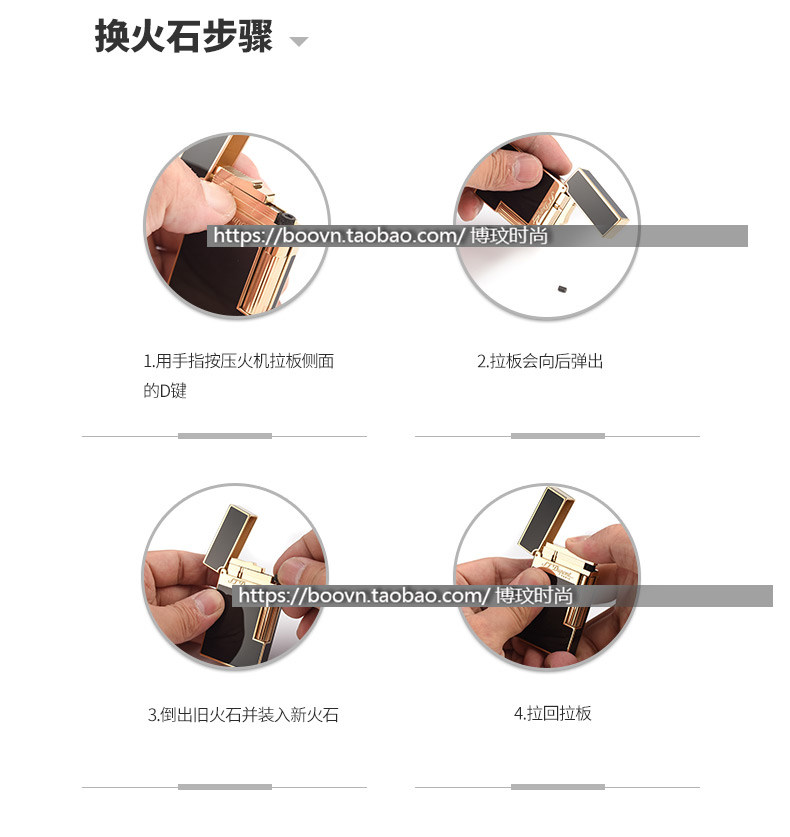 换火石步骤

https://boovn.taobao.com/ 博玟时尚

1.用手指按压火机拉板侧面的D键

2.拉板会向后弹出

https://boovn.taobao.com/ 博玟时尚

3.倒出旧火石并装入新火石

4.拉回拉板