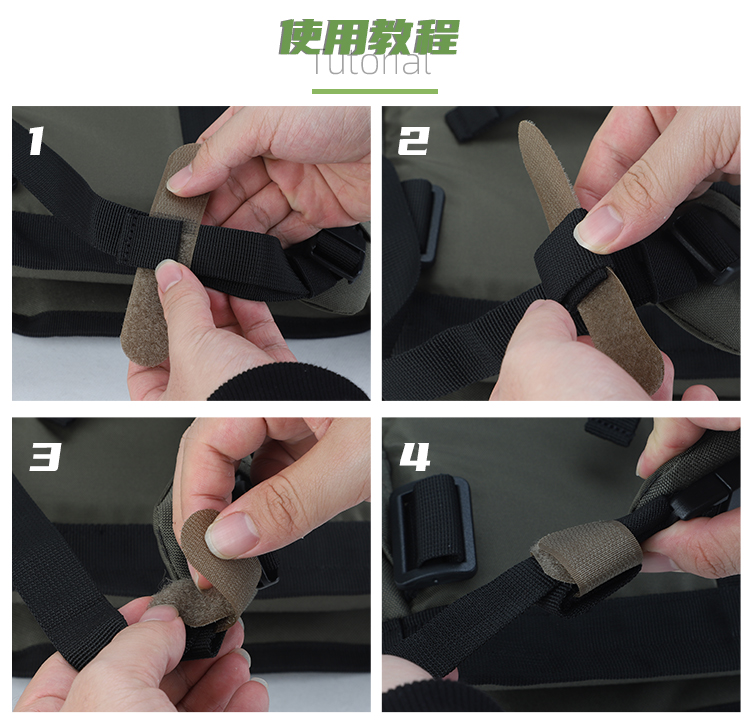 使用教程
Tutorial

1

2

3

4