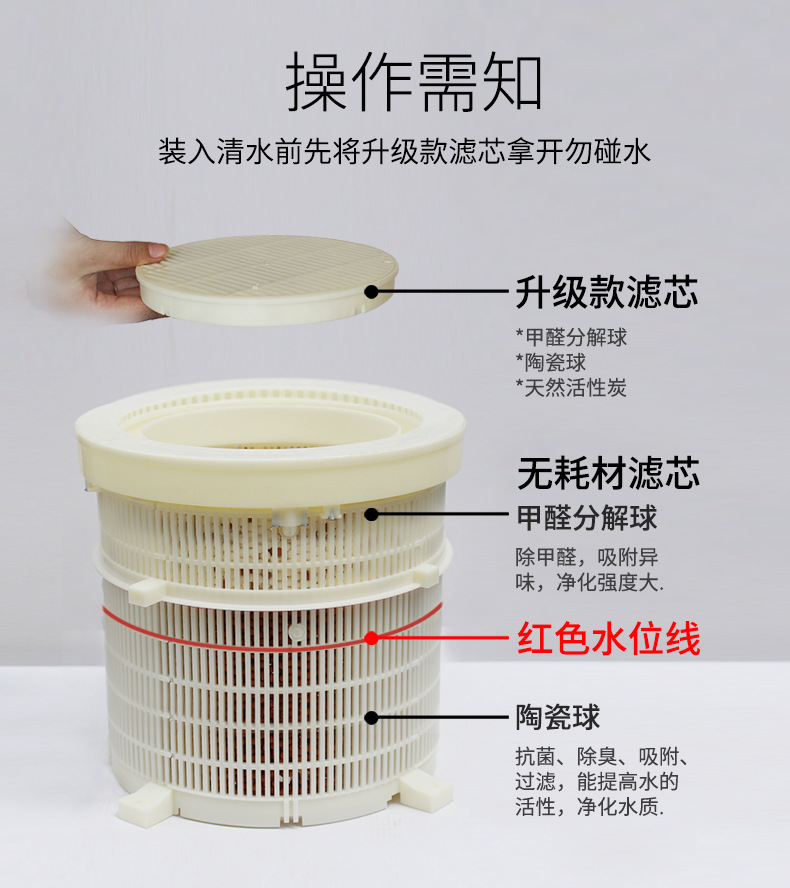 操作需知

装入清水前先将升级款滤芯拿开勿碰水

升级款滤芯

*甲醛分解球
*陶瓷球
*天然活性炭

无耗材滤芯

甲醛分解球

除甲醛，吸附异味，净化强度大.

红色水位线

陶瓷球

抗菌、除臭、吸附、过滤，能提高水的活性，净化水质.