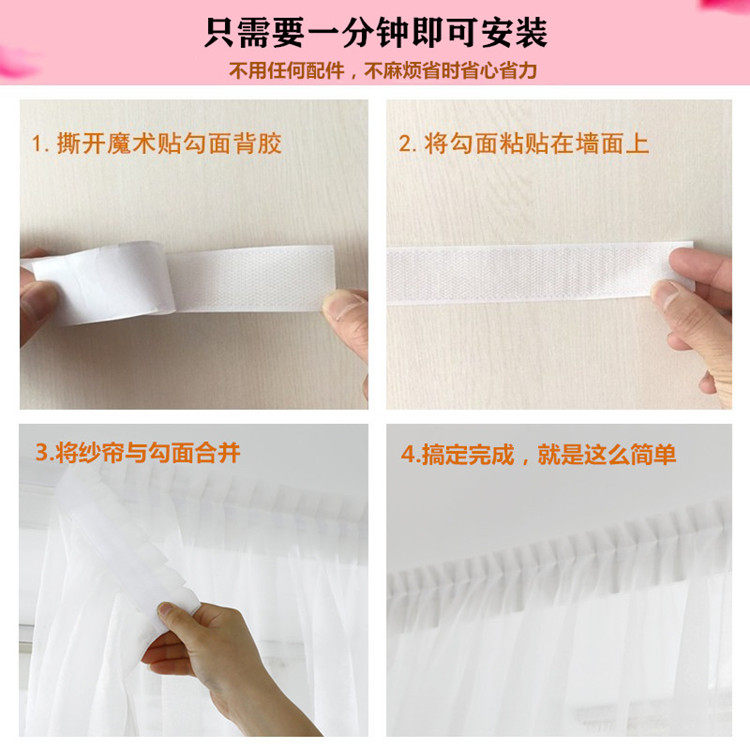 只需要一分钟即可安装

不用任何配件，不麻烦省时省心省力

1. 撕开魔术贴勾面背胶

2. 将勾面粘贴在墙面上

3.将纱帘与勾面合并

4.搞定完成，就是这么简单