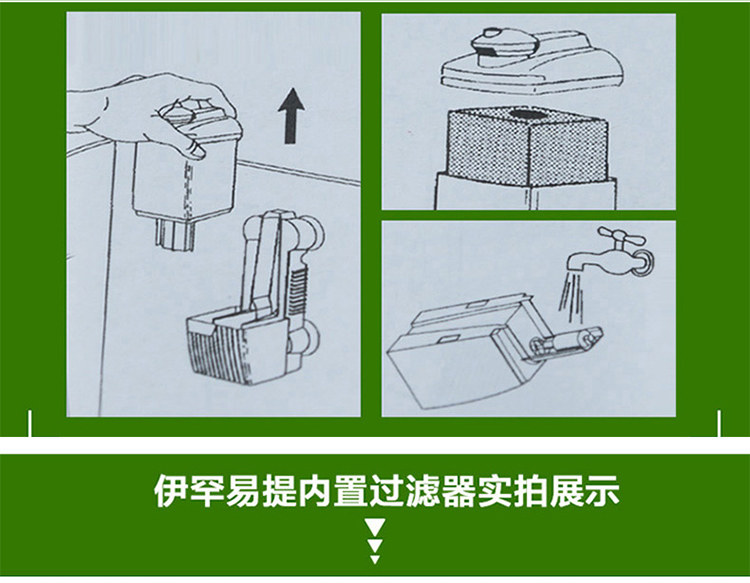 伊罕易提内置过滤器实拍展示