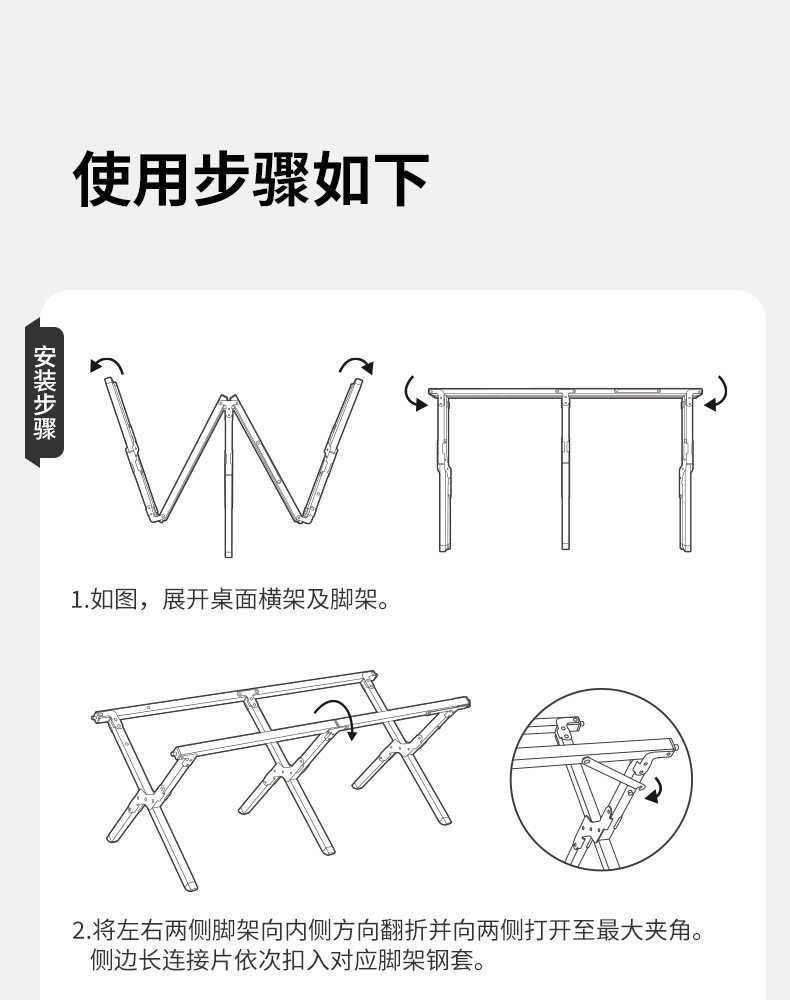 使用步骤如下

安装步骤

1.如图，展开桌面横架及脚架。

2.将左右两侧脚架向内侧方向翻折并向两侧打开至最大夹角。侧边长连接片依次扣入对应脚架钢套。