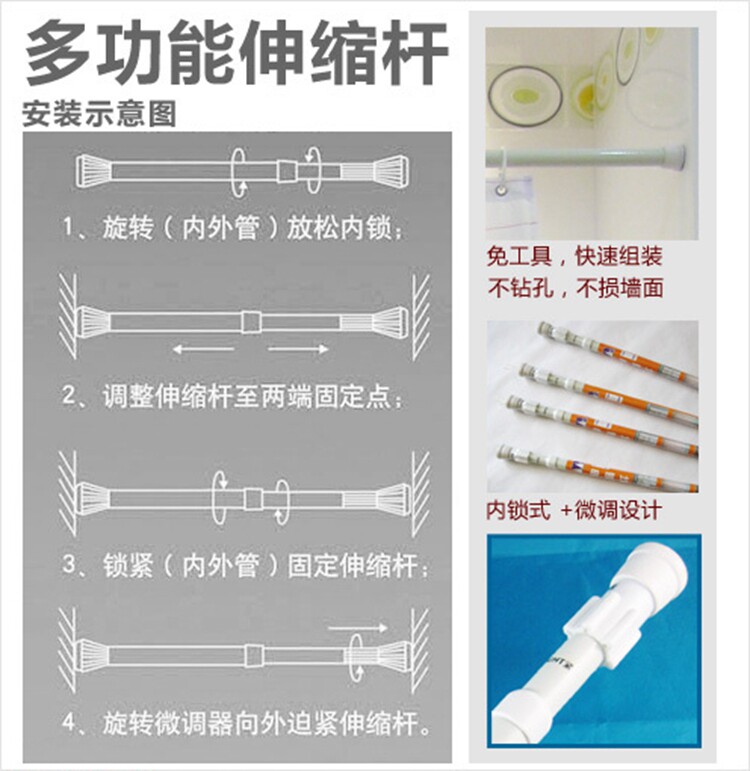 多功能伸缩杆
安装示意图

1、旋转（内外管）放松内锁；

2、调整伸缩杆至两端固定点；

3、锁紧（内外管）固定伸缩杆；

4、旋转微调器向外迫紧伸缩杆。

免工具，快速组装
不钻孔，不损墙面

内锁式 +微调设计