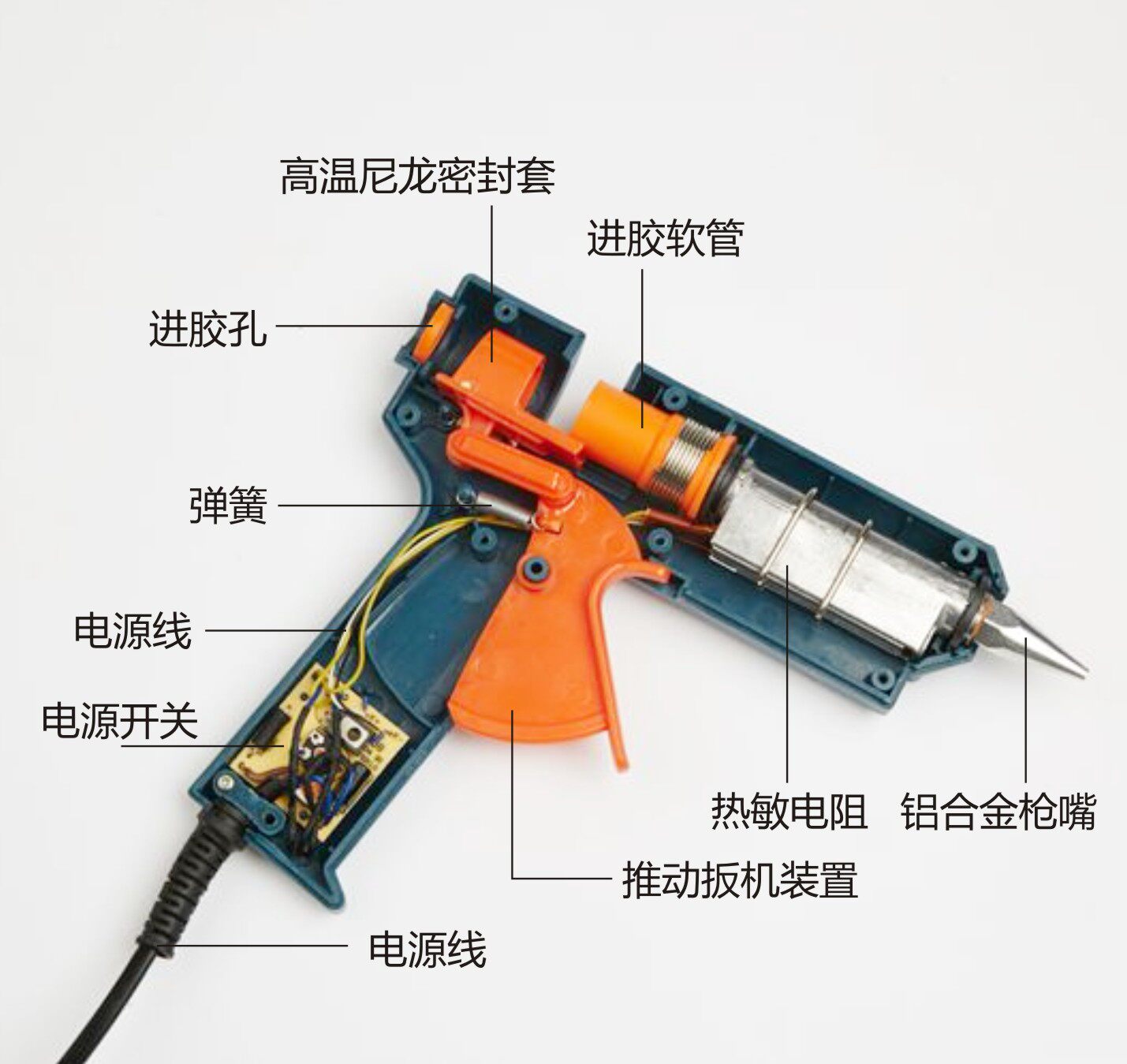 高温尼龙密封套

进胶软管

进胶孔

弹簧

电源线

电源开关

热敏电阻

铝合金枪嘴

推动扳机装置

电源线