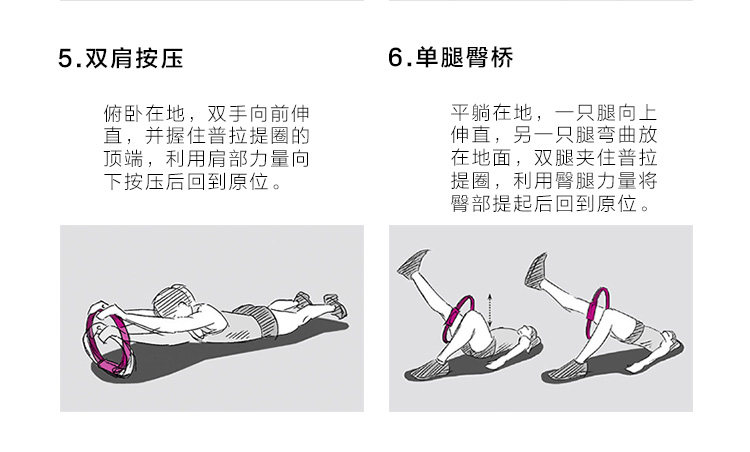 5.双肩按压

俯卧在地，双手向前伸直，并握住普拉提圈的顶端，利用肩部力量向下按压后回到原位。

6.单腿臀桥

平躺在地，一只腿向上伸直，另一只腿弯曲放在地面，双腿夹住普拉提圈，利用臀腿力量将臀部提起后回到原位。