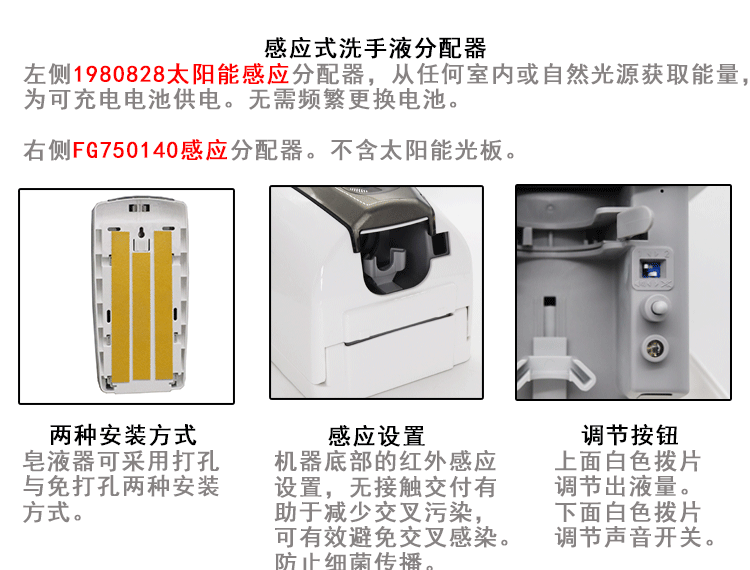 感应式洗手液分配器

左侧1980828太阳能感应分配器，从任何室内或自然光源获取能量，为可充电电池供电。无需频繁更换电池。

右侧FG750140感应分配器。不含太阳能光板。

两种安装方式
皂液器可采用打孔与免打孔两种安装方式。

感应设置
机器底部的红外感应设置，无接触交付有助于减少交叉污染，可有效避免交叉感染。防止细菌传播。

调节按钮
上面白色拨片调节出液量。下面白色拨片调节声音开关。