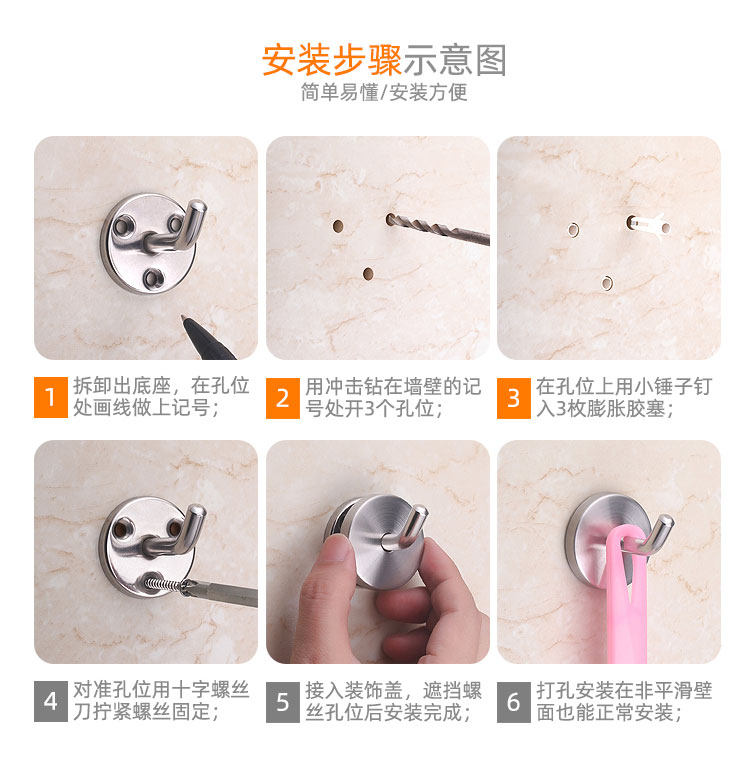 安装步骤示意图
简单易懂/安装方便

1 拆卸出底座，在孔位处画线做上记号；

2 用冲击钻在墙壁的记号处开3个孔位；

3 在孔位上用小锤子钉入3枚膨胀胶塞；

4 对准孔位用十字螺丝刀拧紧螺丝固定；

5 接入装饰盖，遮挡螺丝孔位后安装完成；

6 打孔安装在非平滑壁面也能正常安装；