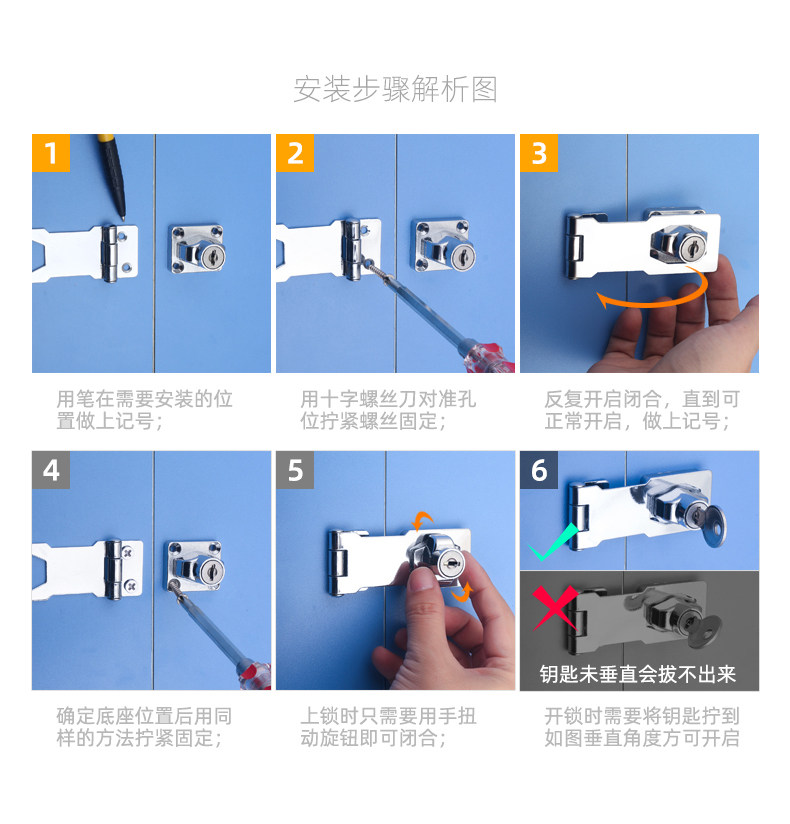 安装步骤解析图

1

用笔在需要安装的位置做上记号；

2

用十字螺丝刀对准孔位拧紧螺丝固定；

3

反复开启闭合，直到可正常开启，做上记号；

4

确定底座位置后用同样的方法拧紧固定；

5

上锁时只需要用手扭动旋钮即可闭合；

6

钥匙未垂直会拔不出来

开锁时需要将钥匙拧到如图垂直角度方可开启