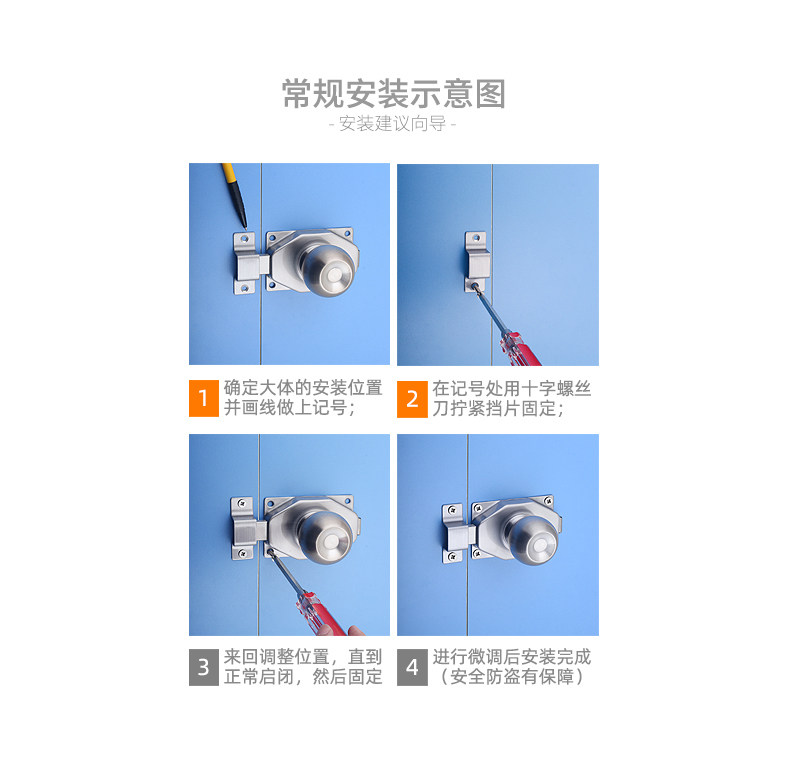 常规安装示意图

- 安装建议向导 -

1 确定大体的安装位置并画线做上记号；

2 在记号处用十字螺丝刀拧紧挡片固定；

3 来回调整位置，直到正常启闭，然后固定

4 进行微调后安装完成（安全防盗有保障）