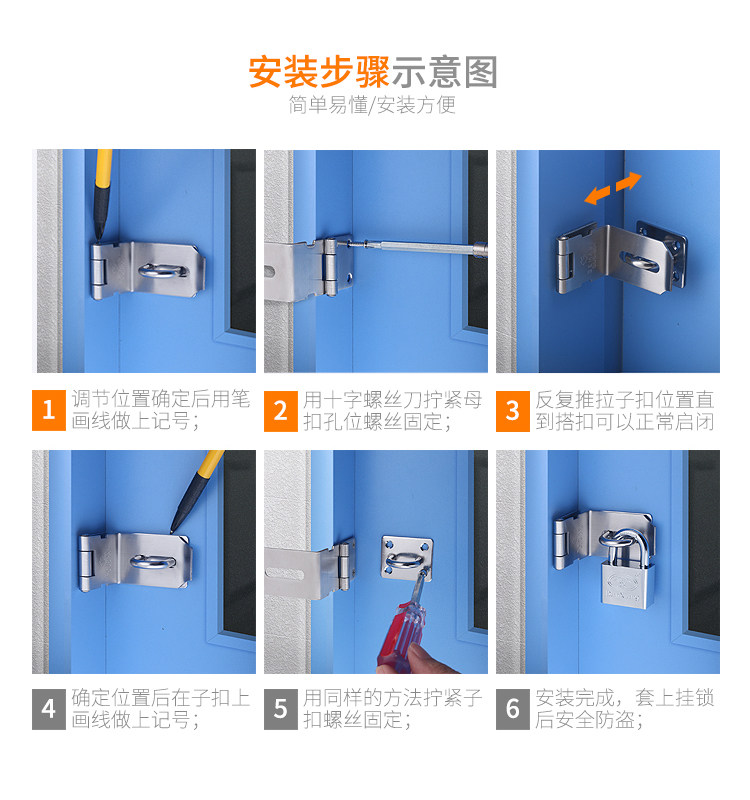 安装步骤示意图

简单易懂/安装方便

1 调节位置确定后用笔画线做上记号；

2 用十字螺丝刀拧紧母扣孔位螺丝固定；

3 反复推拉子扣位置直到搭扣可以正常启闭

4 确定位置后在子扣上画线做上记号；

5 用同样的方法拧紧子扣螺丝固定；

6 安装完成，套上挂锁后安全防盗；