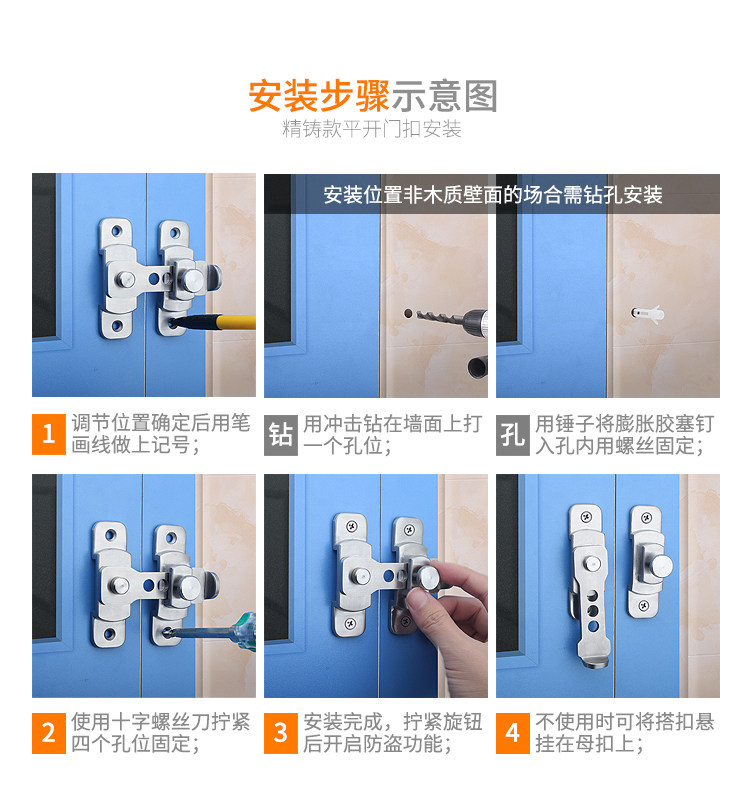 安装步骤示意图
精铸款平开门扣安装

安装位置非木质壁面的场合需钻孔安装

1 调节位置确定后用笔画线做上记号；

钻 用冲击钻在墙面上打一个孔位；

孔 用锤子将膨胀胶塞钉入孔内用螺丝固定；

2 使用十字螺丝刀拧紧四个孔位固定；

3 安装完成，拧紧旋钮后开启防盗功能；

4 不使用时可将搭扣悬挂在母扣上；