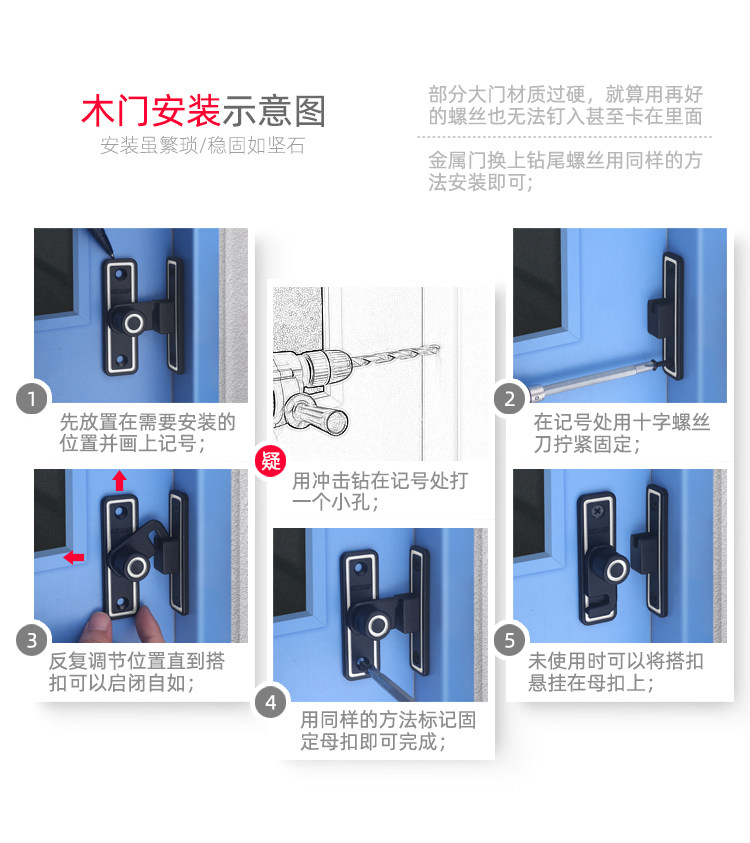 木门安装示意图
安装虽繁琐/稳固如坚石

部分大门材质过硬，就算用再好的螺丝也无法钉入甚至卡在里面

金属门换上钻尾螺丝用同样的方法安装即可；

1
先放置在需要安装的位置并画上记号；

疑
用冲击钻在记号处打一个小孔；

2
在记号处用十字螺丝刀拧紧固定；

3
反复调节位置直到搭扣可以启闭自如；

4
用同样的方法标记固定母扣即可完成；

5
未使用时可以将搭扣悬挂在母扣上；