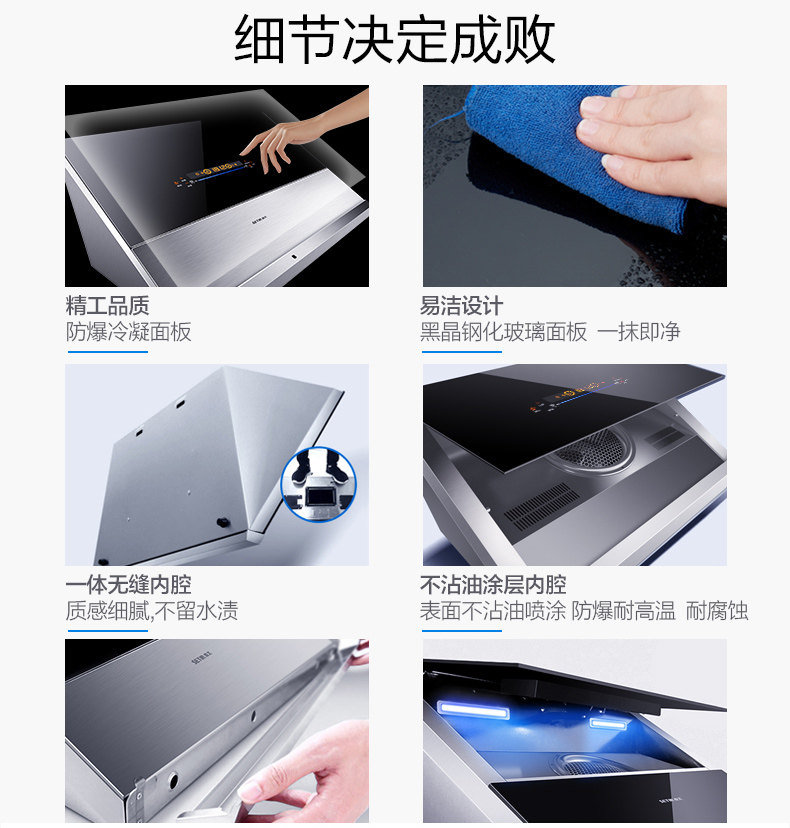 细节决定成败

精工品质
防爆冷凝面板

易洁设计
黑晶钢化玻璃面板 一抹即净

一体无缝内腔
质感细腻,不留水渍

不沾油涂层内腔
表面不沾油喷涂 防爆耐高温 耐腐蚀