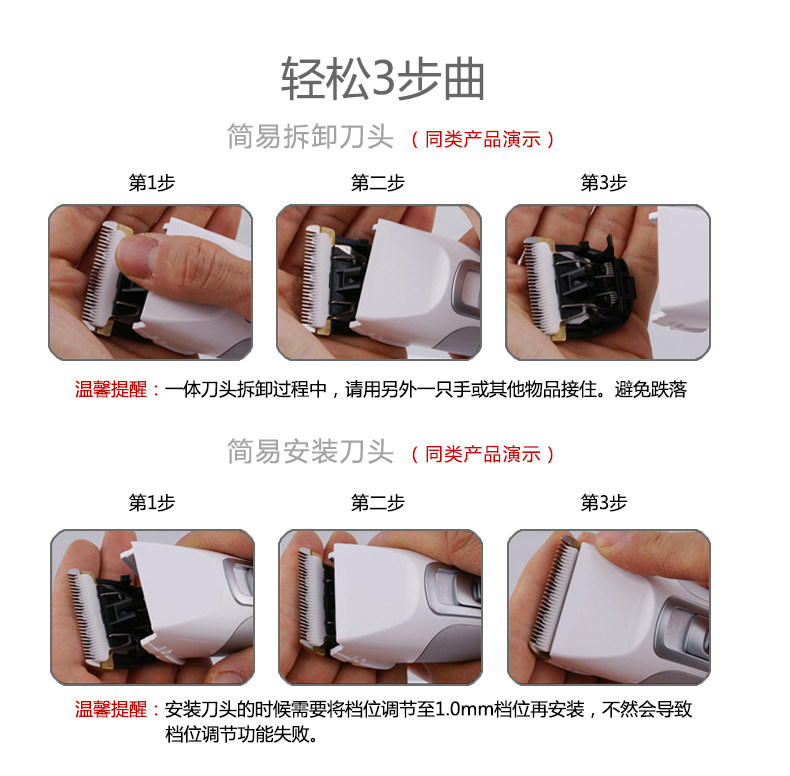 轻松3步曲

简易拆卸刀头 （同类产品演示）

第1步

第二步

第3步

温馨提醒：一体刀头拆卸过程中，请用另外一只手或其他物品接住。避免跌落

简易安装刀头 （同类产品演示）

第1步

第二步

第3步

温馨提醒：安装刀头的时候需要将档位调节至1.0mm档位再安装，不然会导致档位调节功能失败。