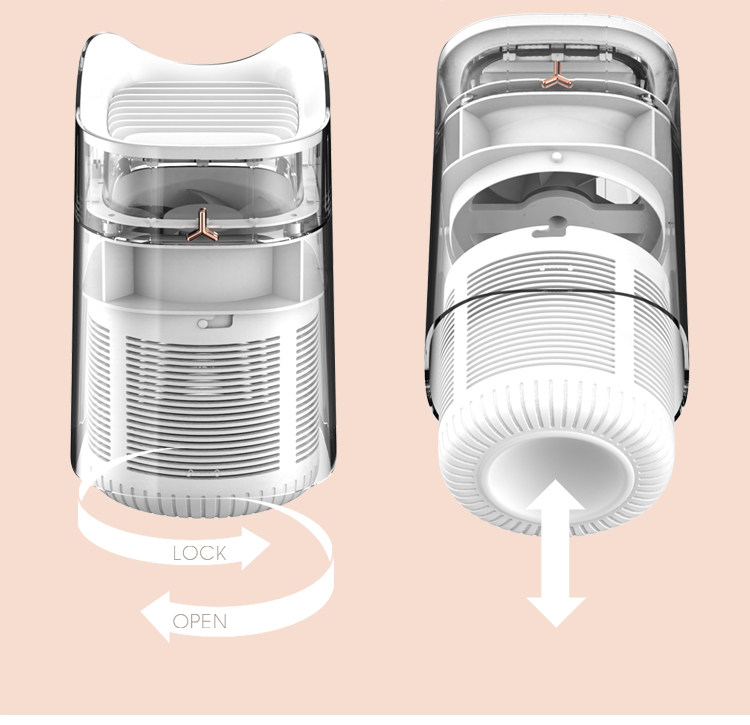 LOCK

OPEN