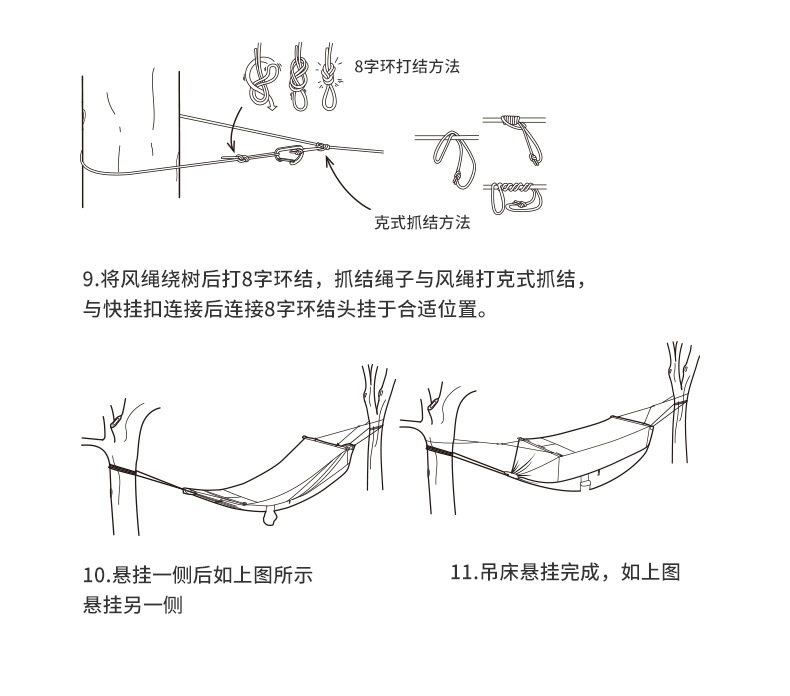 8字环打结方法

克式抓结方法

9.将风绳绕树后打8字环结，抓结绳子与风绳打克式抓结，与快挂扣连接后连接8字环结头挂于合适位置。

10.悬挂一侧后如上图所示悬挂另一侧

11.吊床悬挂完成，如上图