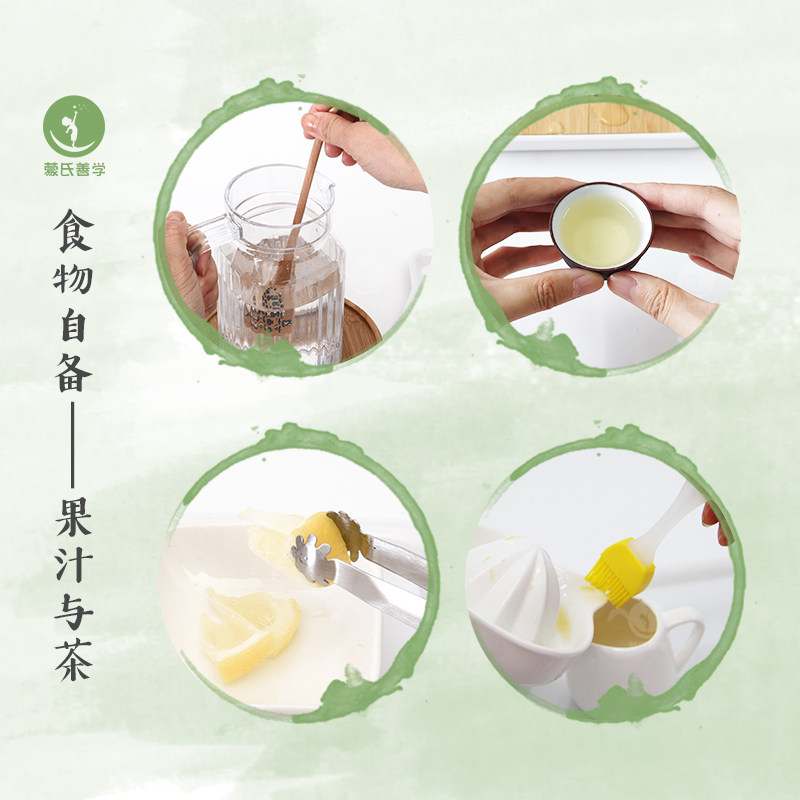 蒙氏善学

食物自备——果汁与茶