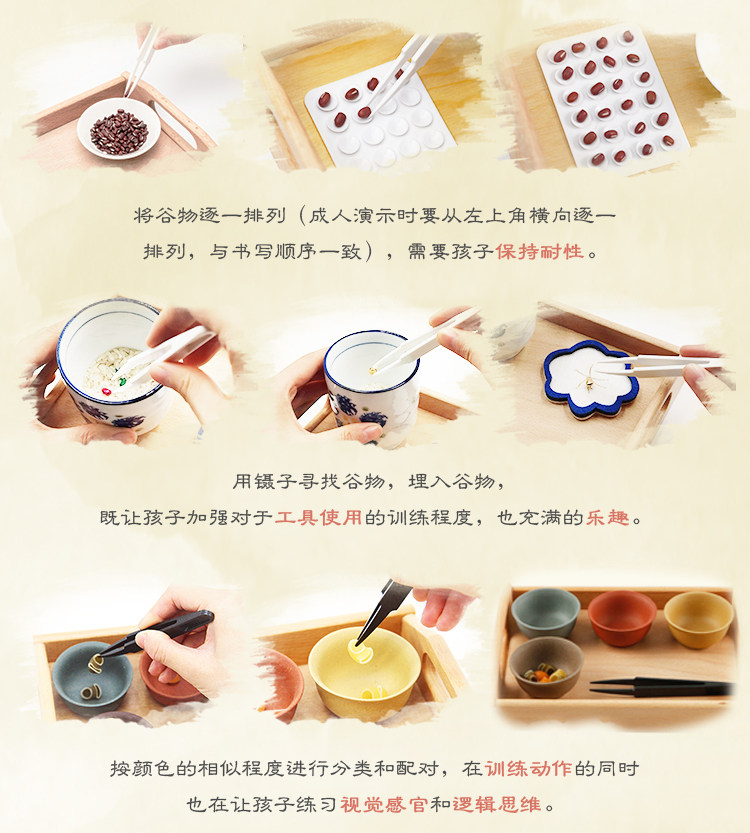 将谷物逐一排列（成人演示时要从左上角横向逐一排列，与书写顺序一致），需要孩子保持耐性。

用镊子寻找谷物，埋入谷物，
既让孩子加强对于工具使用的训练程度，也充满的乐趣。

按颜色的相似程度进行分类和配对，在训练动作的同时
也在让孩子练习视觉感官和逻辑思维。