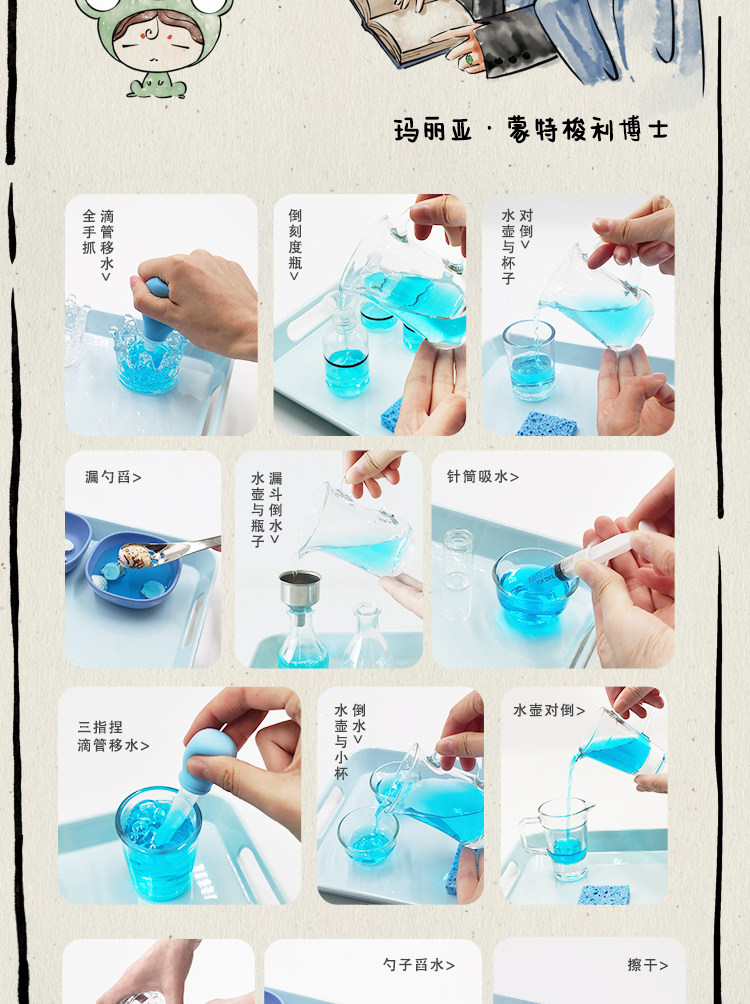 玛丽亚·蒙特梭利博士

全手抓滴管移水>

倒刻度瓶>

水壶与杯子对倒>

漏勺舀>

水壶与瓶子漏斗倒水>

针筒吸水>

三指捏滴管移水>

水壶与小杯倒水>

水壶对倒>

勺子舀水>

擦干>