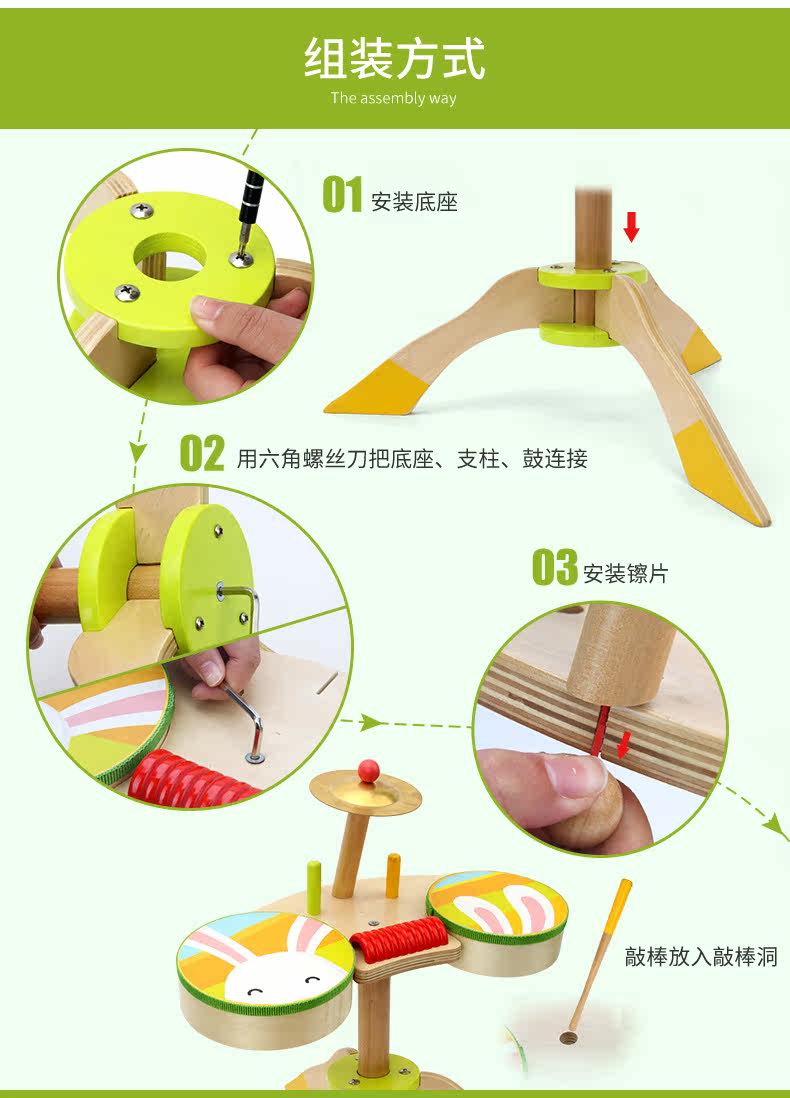 组装方式
The assembly way

01 安装底座

02 用六角螺丝刀把底座、支柱、鼓连接

03 安装镲片

敲棒放入敲棒洞