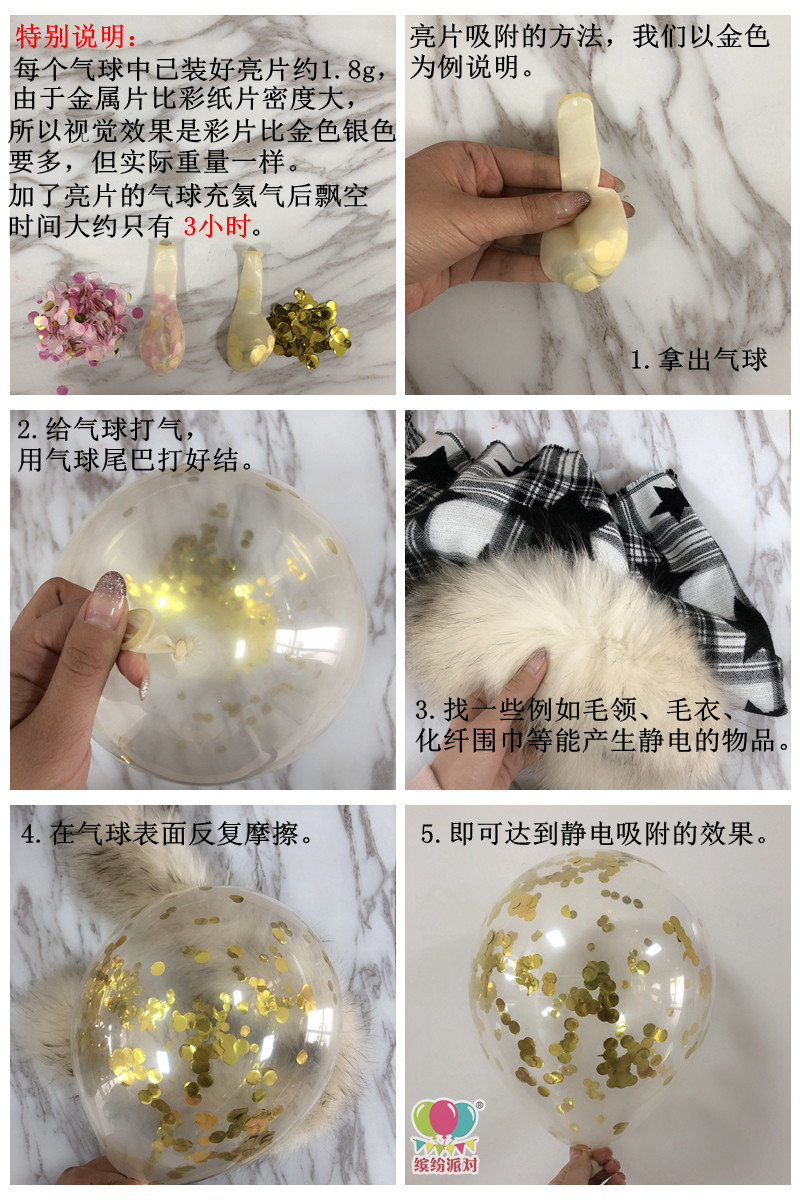 特别说明：
每个气球中已装好亮片约1.8g，由于金属片比彩纸片密度大，所以视觉效果是彩片比金色银色要多，但实际重量一样。
加了亮片的气球充氦气后飘空时间大约只有 3小时。

亮片吸附的方法，我们以金色为例说明。

1.拿出气球

2.给气球打气，
用气球尾巴打好结。

3.找一些例如毛领、毛衣、化纤围巾等能产生静电的物品。

4.在气球表面反复摩擦。

5.即可达到静电吸附的效果。

缤纷派对