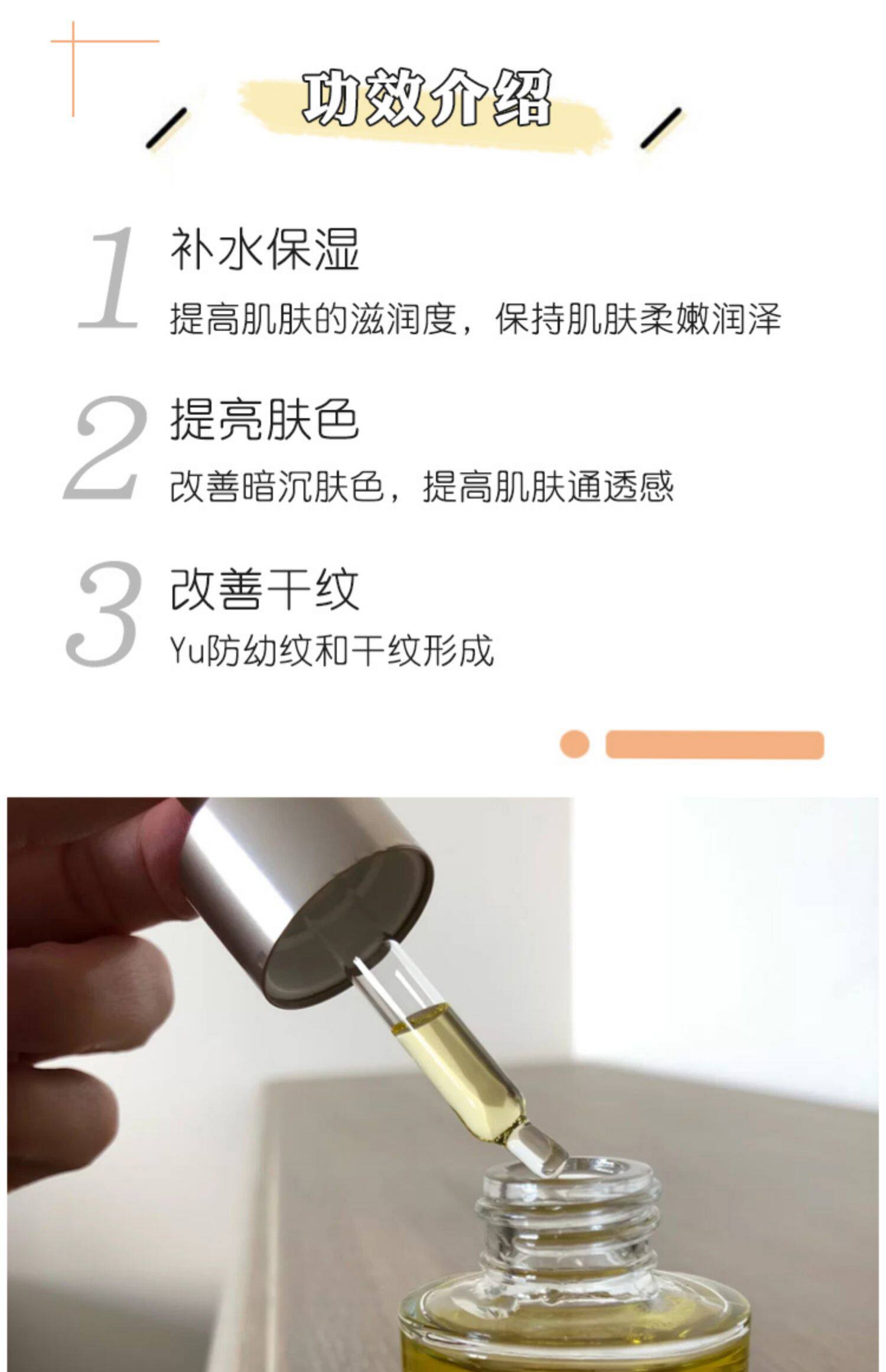 功效介绍

1 补水保湿
提高肌肤的滋润度，保持肌肤柔嫩润泽

2 提亮肤色
改善暗沉肤色，提高肌肤通透感

3 改善干纹
Yu防幼纹和干纹形成