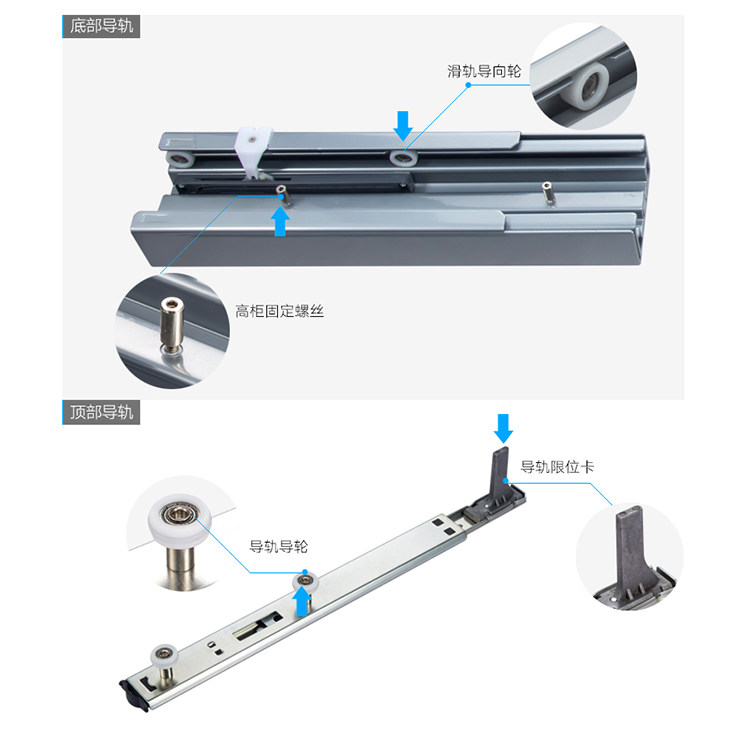 底部导轨

滑轨导向轮

高柜固定螺丝

顶部导轨

导轨限位卡

导轨导轮