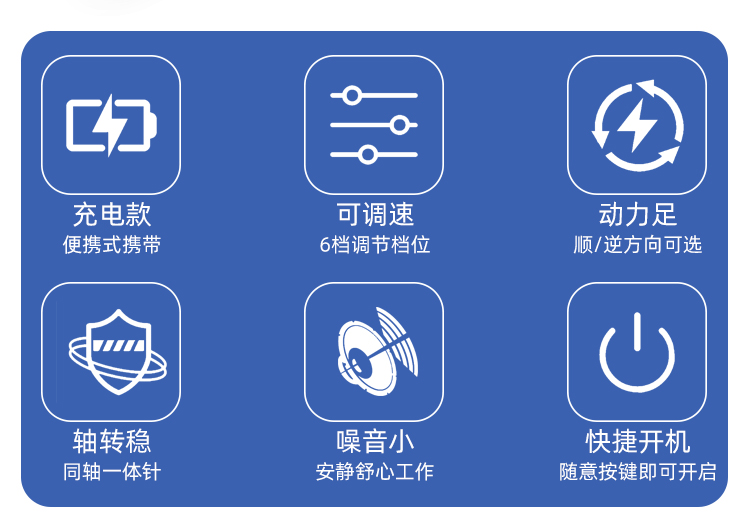 充电款
便携式携带

可调速
6档调节档位

动力足
顺/逆方向可选

轴转稳
同轴一体针

噪音小
安静舒心工作

快捷开机
随意按键即可开启