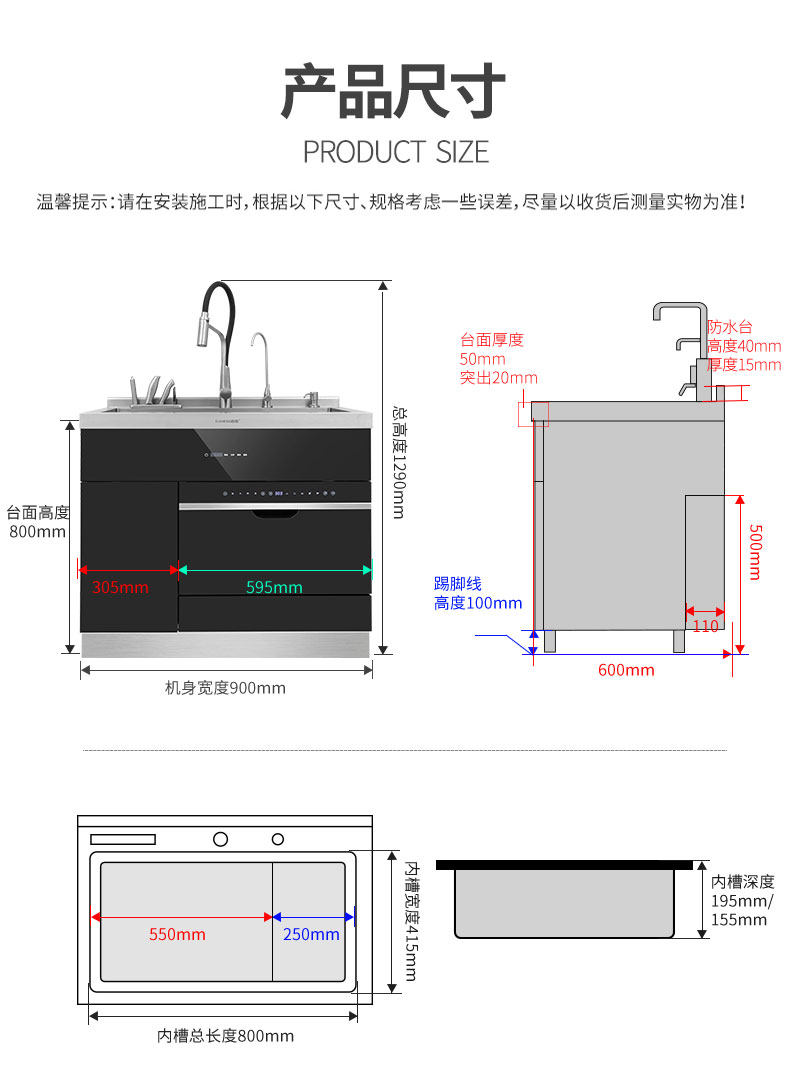 产品尺寸

PRODUCT SIZE

温馨提示：请在安装施工时，根据以下尺寸、规格考虑一些误差，尽量以收货后测量实物为准！

总高度1290mm

台面高度
800mm

305mm

595mm

机身宽度900mm

台面厚度
50mm
突出20mm

防水台
高度40mm
厚度15mm

500mm

踢脚线
高度100mm

110

600mm

550mm

250mm

内槽宽度415mm

内槽总长度800mm

内槽深度
195mm/
155mm