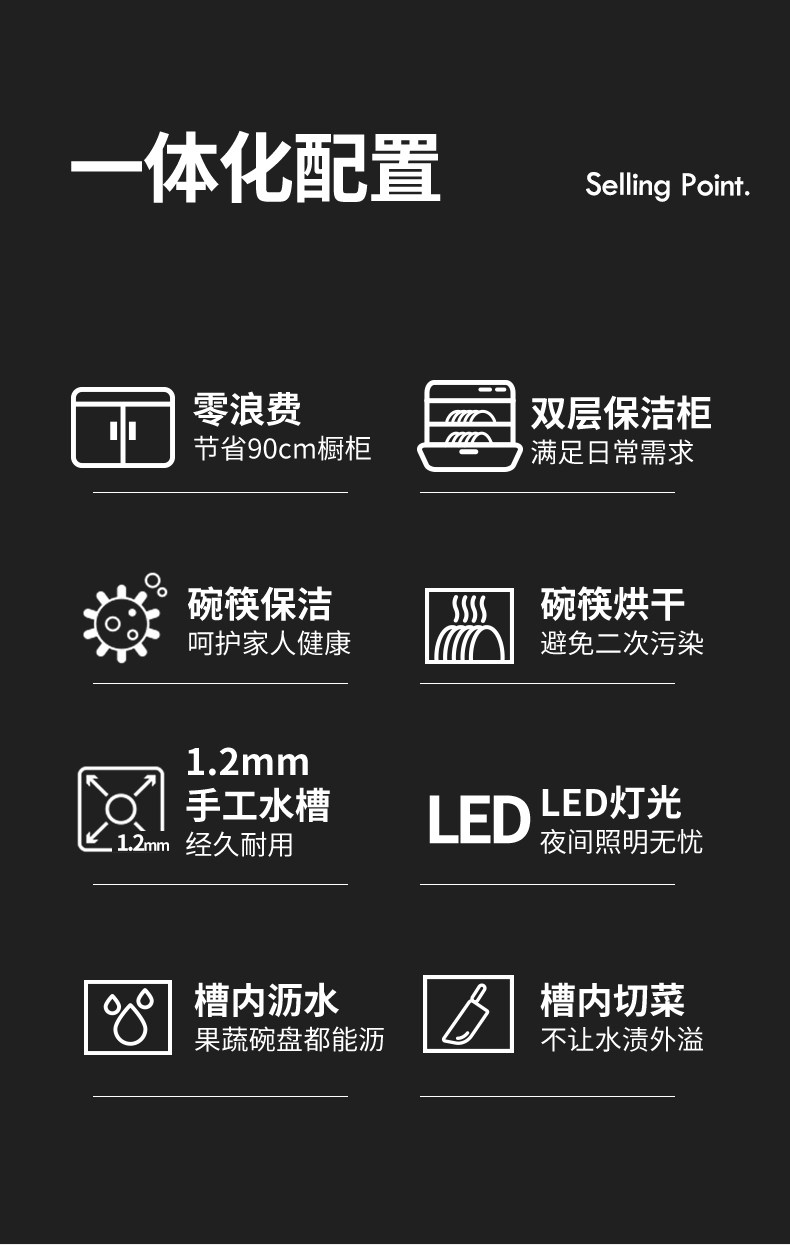 一体化配置

Selling Point.

零浪费
节省90cm橱柜

双层保洁柜
满足日常需求

碗筷保洁
呵护家人健康

碗筷烘干
避免二次污染

1.2mm
1.2mm
手工水槽
经久耐用

LED
LED灯光
夜间照明无忧

槽内沥水
果蔬碗盘都能沥

槽内切菜
不让水渍外溢