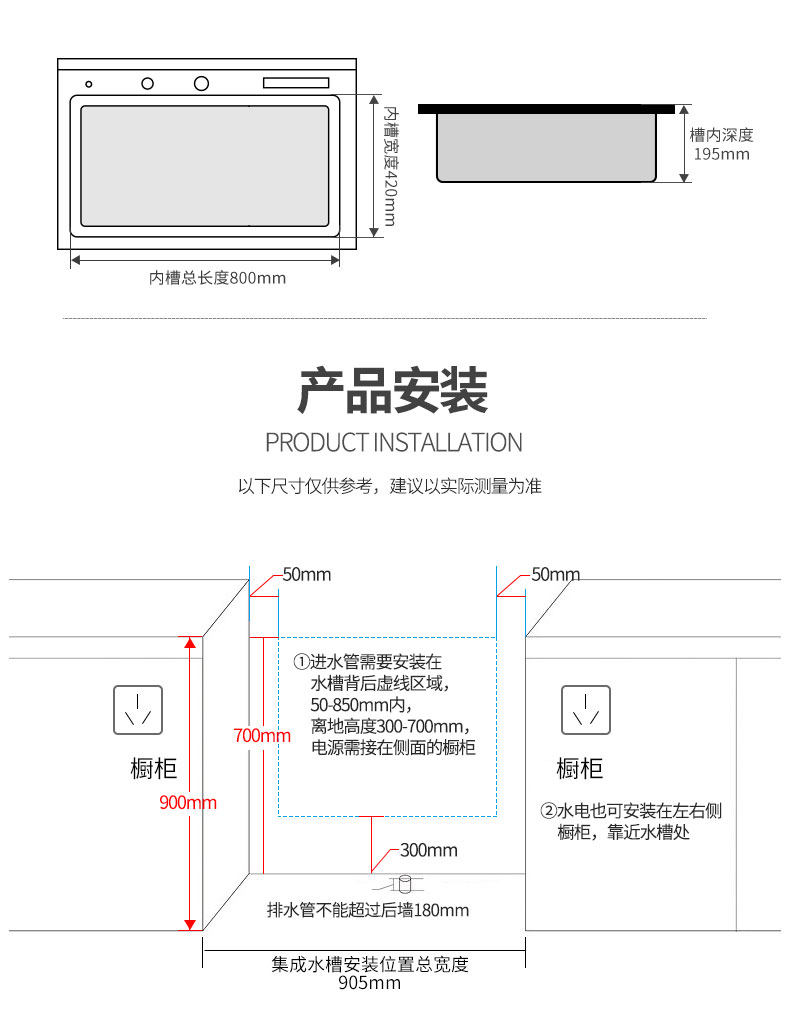 内槽宽度420mm

槽内深度
195mm

内槽总长度800mm

产品安装

PRODUCT INSTALLATION

以下尺寸仅供参考，建议以实际测量为准

50mm

50mm

①进水管需要安装在水槽背后虚线区域，50-850mm内，离地高度300-700mm，电源需接在侧面的橱柜

700mm

橱柜

900mm

橱柜

②水电也可安装在左右侧橱柜，靠近水槽处

300mm

排水管不能超过后墙180mm

集成水槽安装位置总宽度
905mm