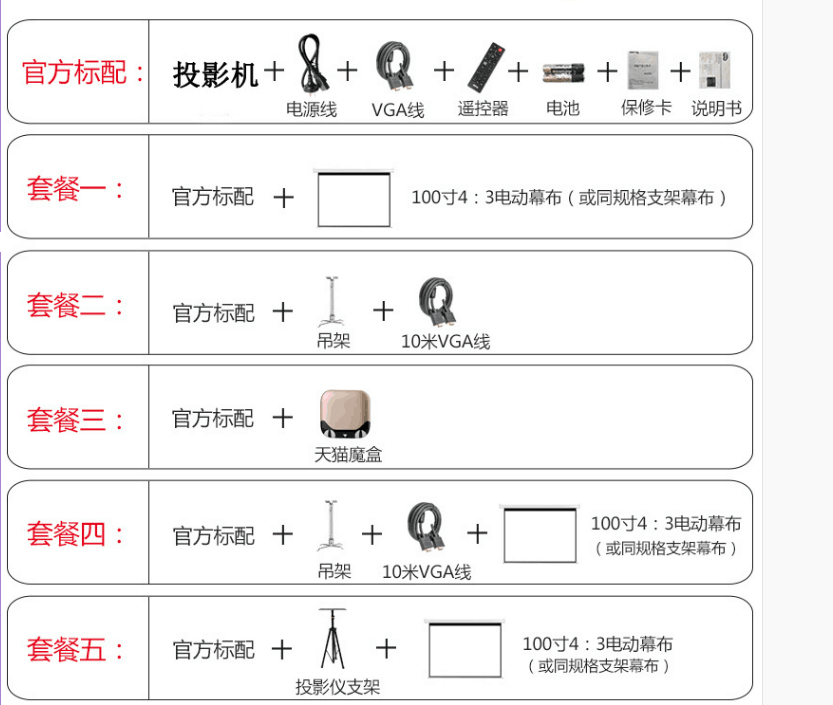 官方标配： 投影机 + 电源线 + VGA线 + 遥控器 + 电池 + 保修卡 + 说明书

套餐一： 官方标配 + 100寸4：3电动幕布（或同规格支架幕布）

套餐二： 官方标配 + 吊架 + 10米VGA线

套餐三： 官方标配 + 天猫魔盒

套餐四： 官方标配 + 吊架 + 10米VGA线 + 100寸4：3电动幕布（或同规格支架幕布）

套餐五： 官方标配 + 投影仪支架 + 100寸4：3电动幕布（或同规格支架幕布）