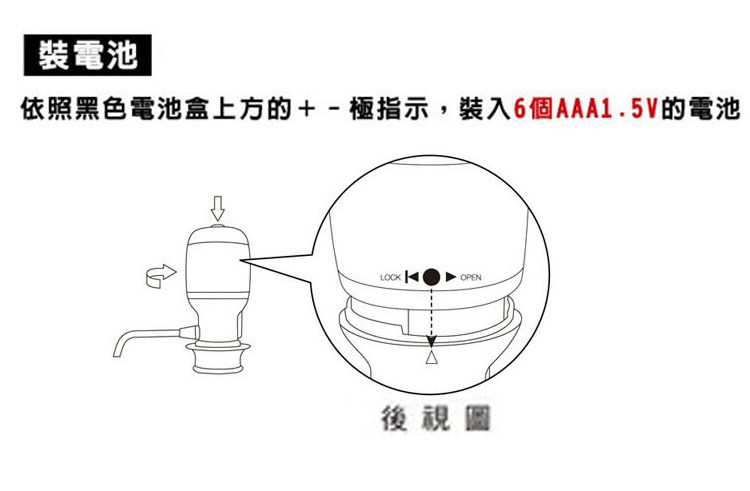 裝電池

依照黑色電池盒上方的＋－極指示，裝入6個AAA1.5V的電池

LOCK OPEN

後視圖