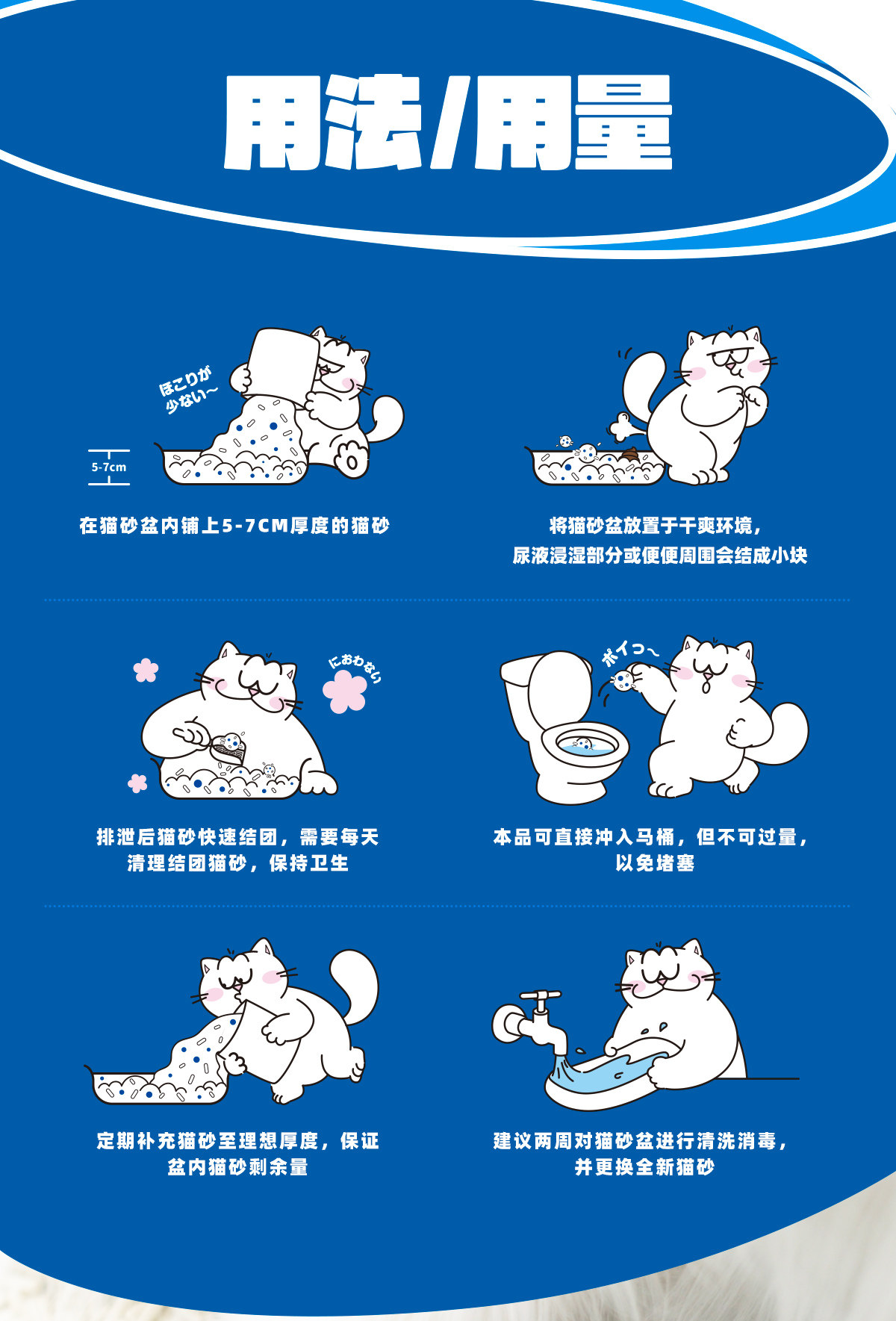 用法/用量

ほこりが少ない～

5-7cm

在猫砂盆内铺上5-7CM厚度的猫砂

将猫砂盆放置于干爽环境，尿液浸湿部分或便便周围会结成小块

におわない

排泄后猫砂快速结团，需要每天清理结团猫砂，保持卫生

ポイっ～

本品可直接冲入马桶，但不可过量，以免堵塞

定期补充猫砂至理想厚度，保证盆内猫砂剩余量

建议两周对猫砂盆进行清洗消毒，并更换全新猫砂