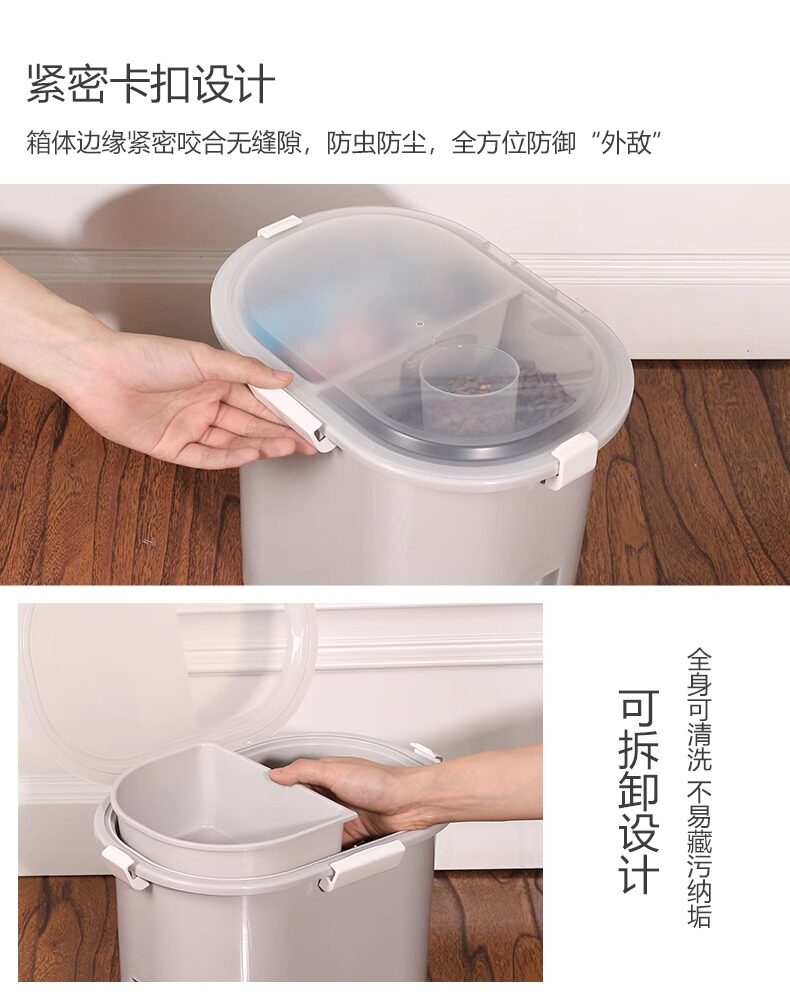 紧密卡扣设计

箱体边缘紧密咬合无缝隙，防虫防尘，全方位防御“外敌”

可拆卸设计

全身可清洗 不易藏污纳垢