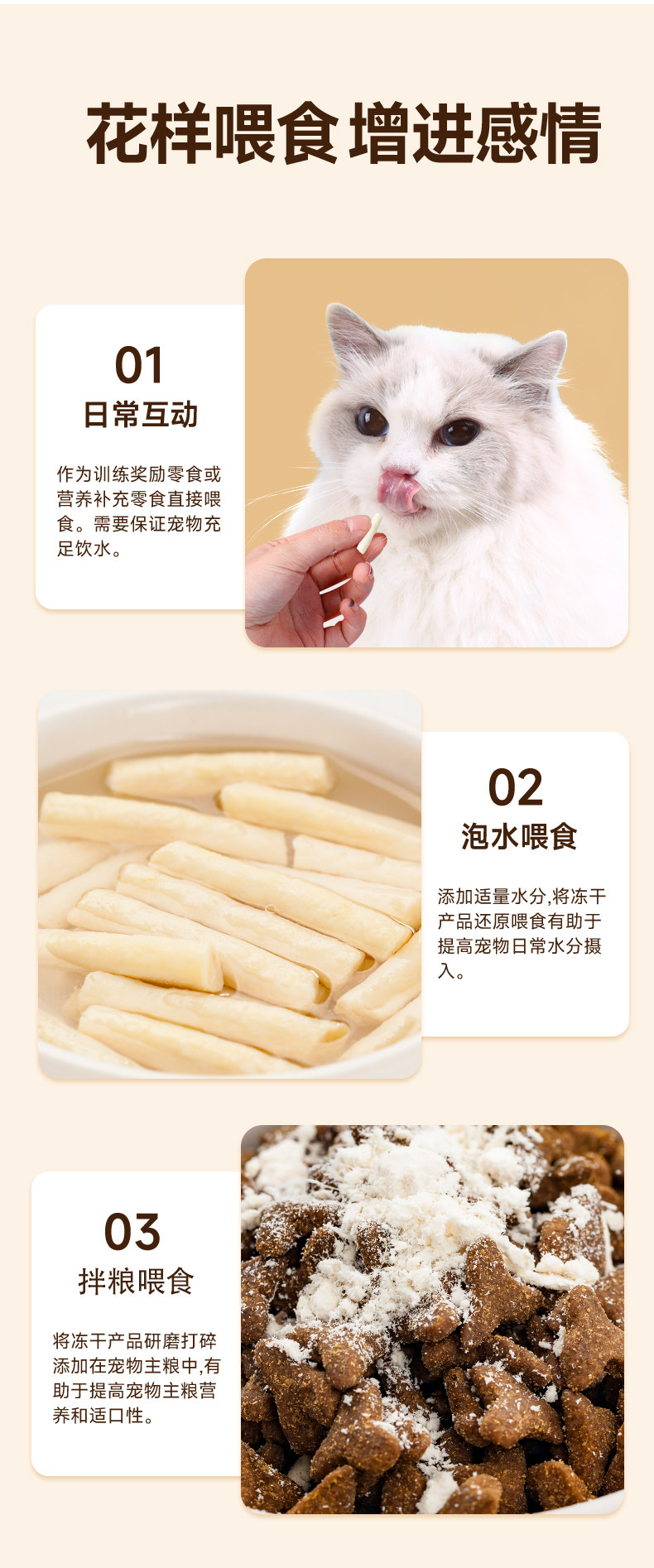 花样喂食 增进感情

01
日常互动

作为训练奖励零食或营养补充零食直接喂食。需要保证宠物充足饮水。

02
泡水喂食

添加适量水分,将冻干产品还原喂食有助于提高宠物日常水分摄入。

03
拌粮喂食

将冻干产品研磨打碎添加在宠物主粮中,有助于提高宠物主粮营养和适口性。