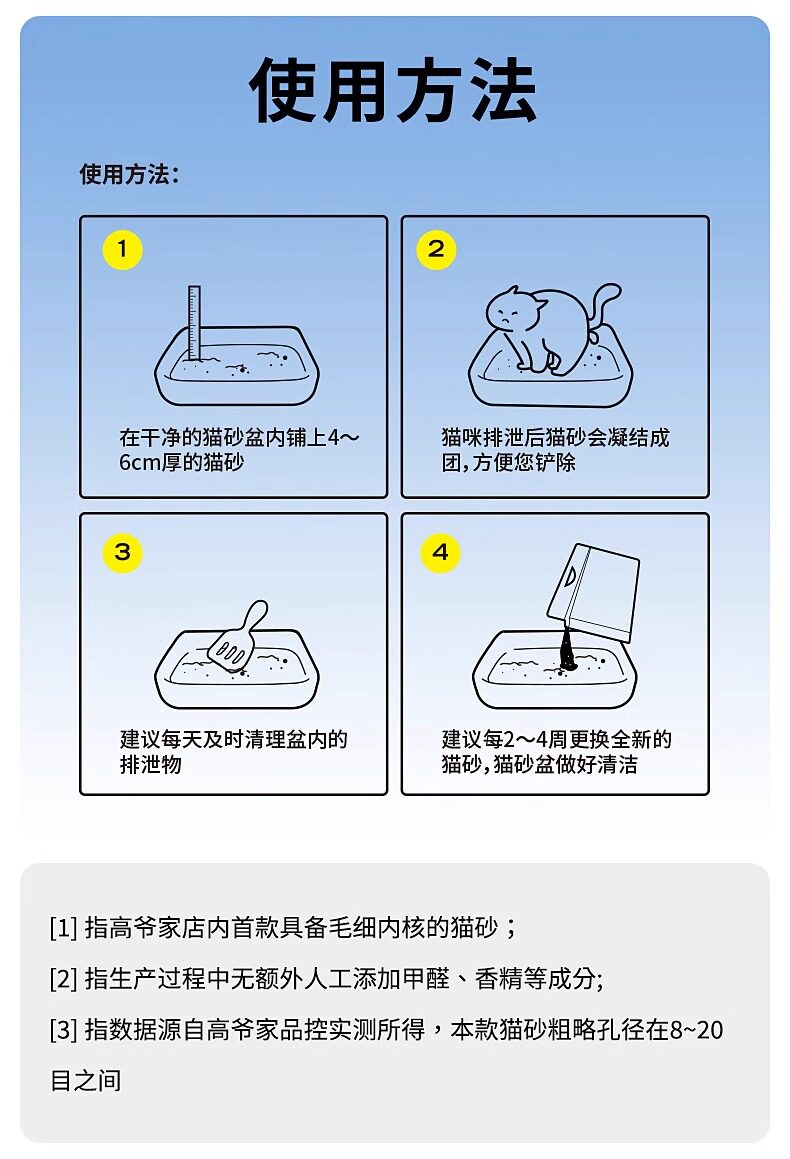 使用方法

使用方法：

1
在干净的猫砂盆内铺上4～6cm厚的猫砂

2
猫咪排泄后猫砂会凝结成团，方便您铲除

3
建议每天及时清理盆内的排泄物

4
建议每2～4周更换全新的猫砂，猫砂盆做好清洁

[1] 指高爷家店内首款具备毛细内核的猫砂；

[2] 指生产过程中无额外人工添加甲醛、香精等成分;

[3] 指数据源自高爷家品控实测所得，本款猫砂粗略孔径在8~20目之间