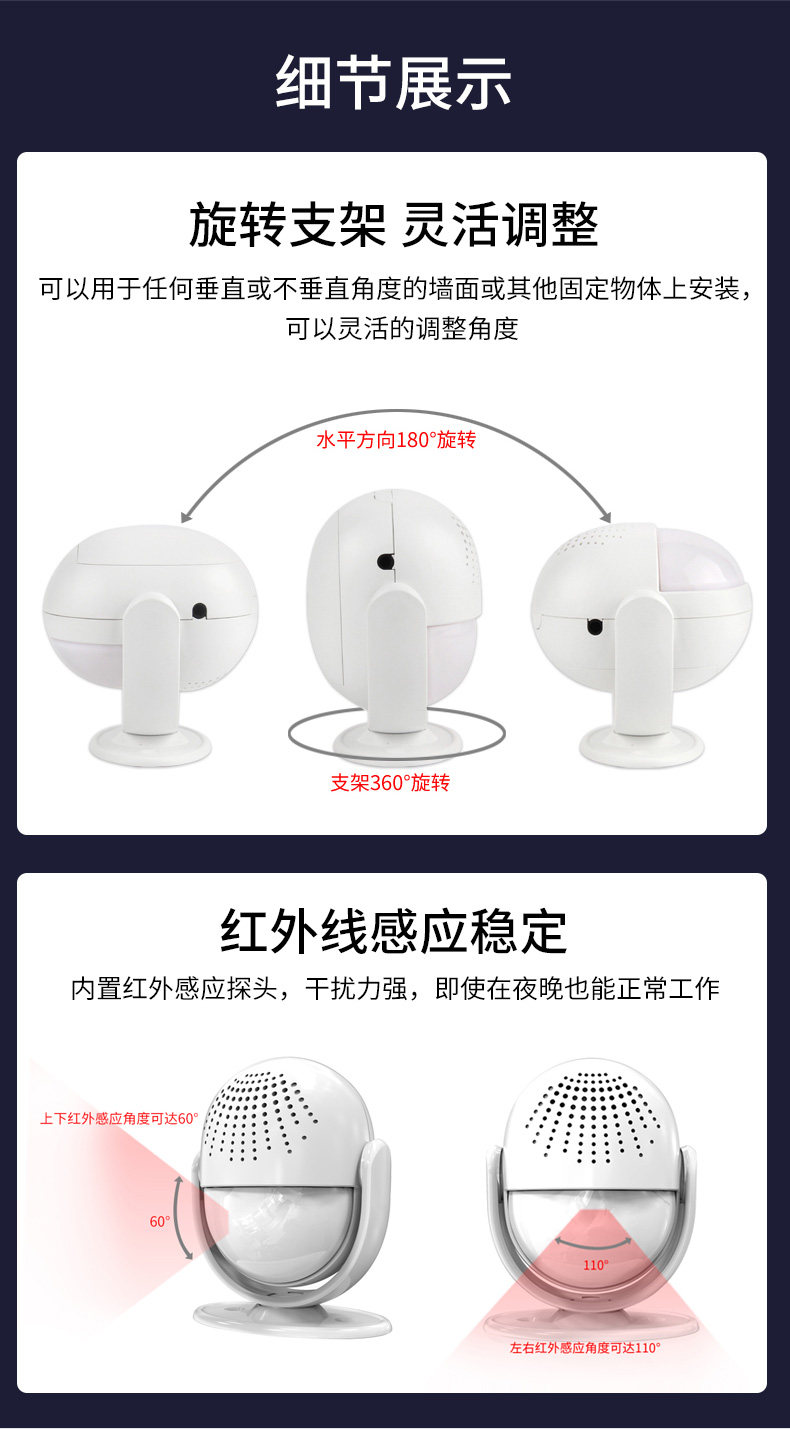 细节展示

旋转支架 灵活调整

可以用于任何垂直或不垂直角度的墙面或其他固定物体上安装，可以灵活的调整角度

水平方向180°旋转

支架360°旋转

红外线感应稳定

内置红外感应探头，干扰力强，即使在夜晚也能正常工作

上下红外感应角度可达60°

60°

110°

左右红外感应角度可达110°